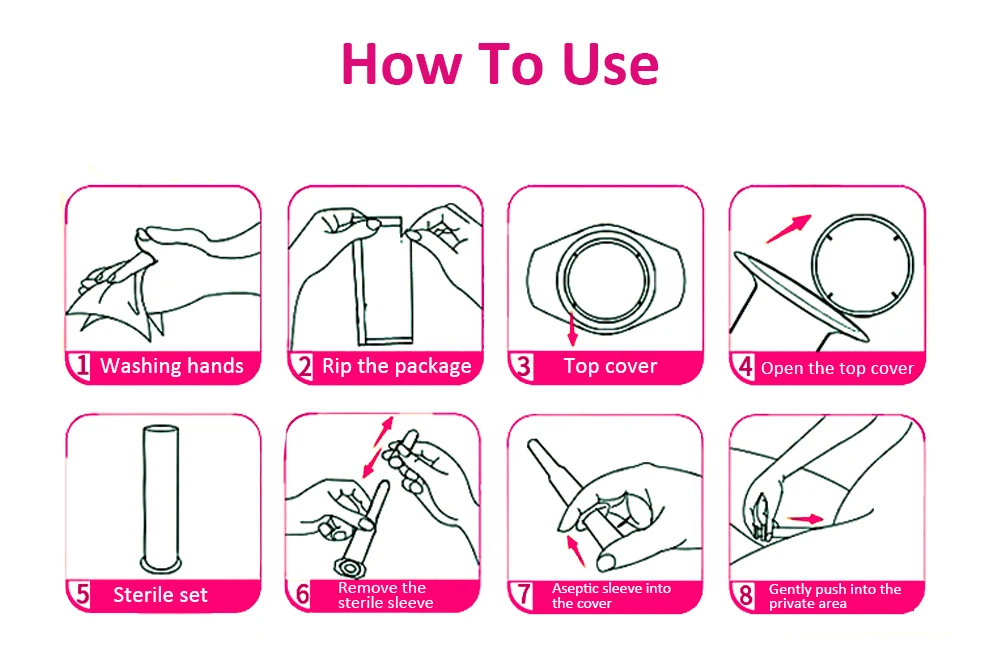 How To Use

1 Washing hands

2 Rip the package

3 Top cover

4 Open the top cover

5 Sterile set

6 Remove the sterile sleeve

7 Aseptic sleeve into the cover

8 Gently push into the private area