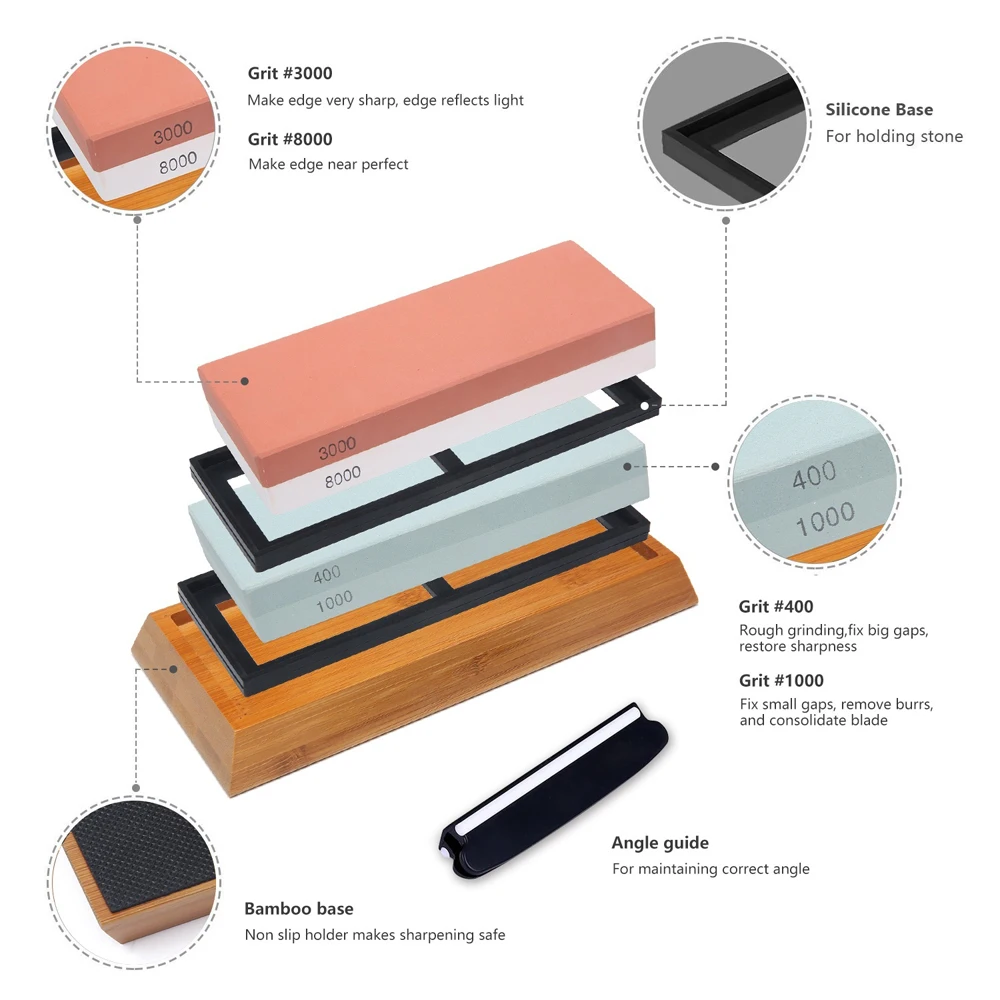 3000
8000

Grit #3000
Make edge very sharp, edge reflects light

Grit #8000
Make edge near perfect

Silicone Base
For holding stone

3000
8000

400
1000

400
1000

Grit #400
Rough grinding,fix big gaps, restore sharpness

Grit #1000
Fix small gaps, remove burrs, and consolidate blade

Angle guide
For maintaining correct angle

Bamboo base
Non slip holder makes sharpening safe