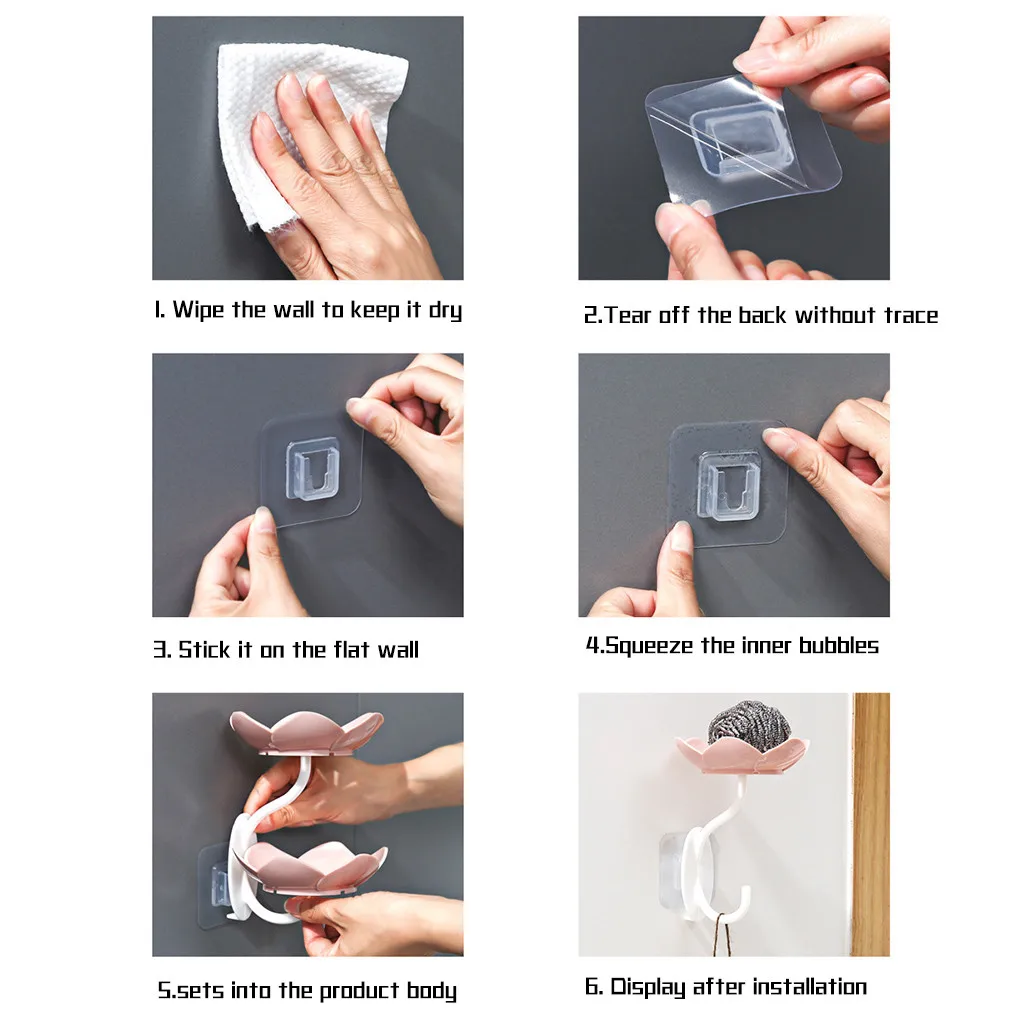 1. Wipe the wall to keep it dry

2.Tear off the back without trace

3. Stick it on the flat wall

4.Squeeze the inner bubbles

5.sets into the product body

6. Display after installation