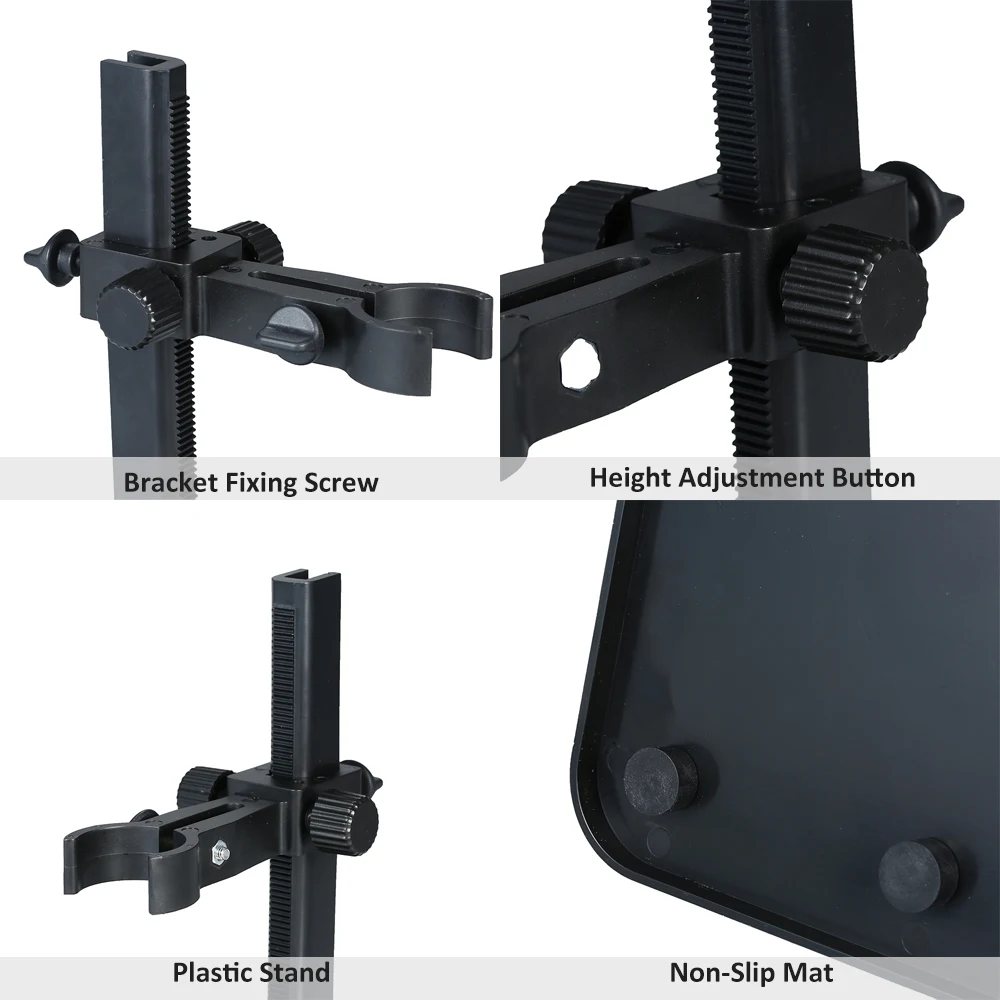 Bracket Fixing Screw

Height Adjustment Button

Plastic Stand

Non-Slip Mat