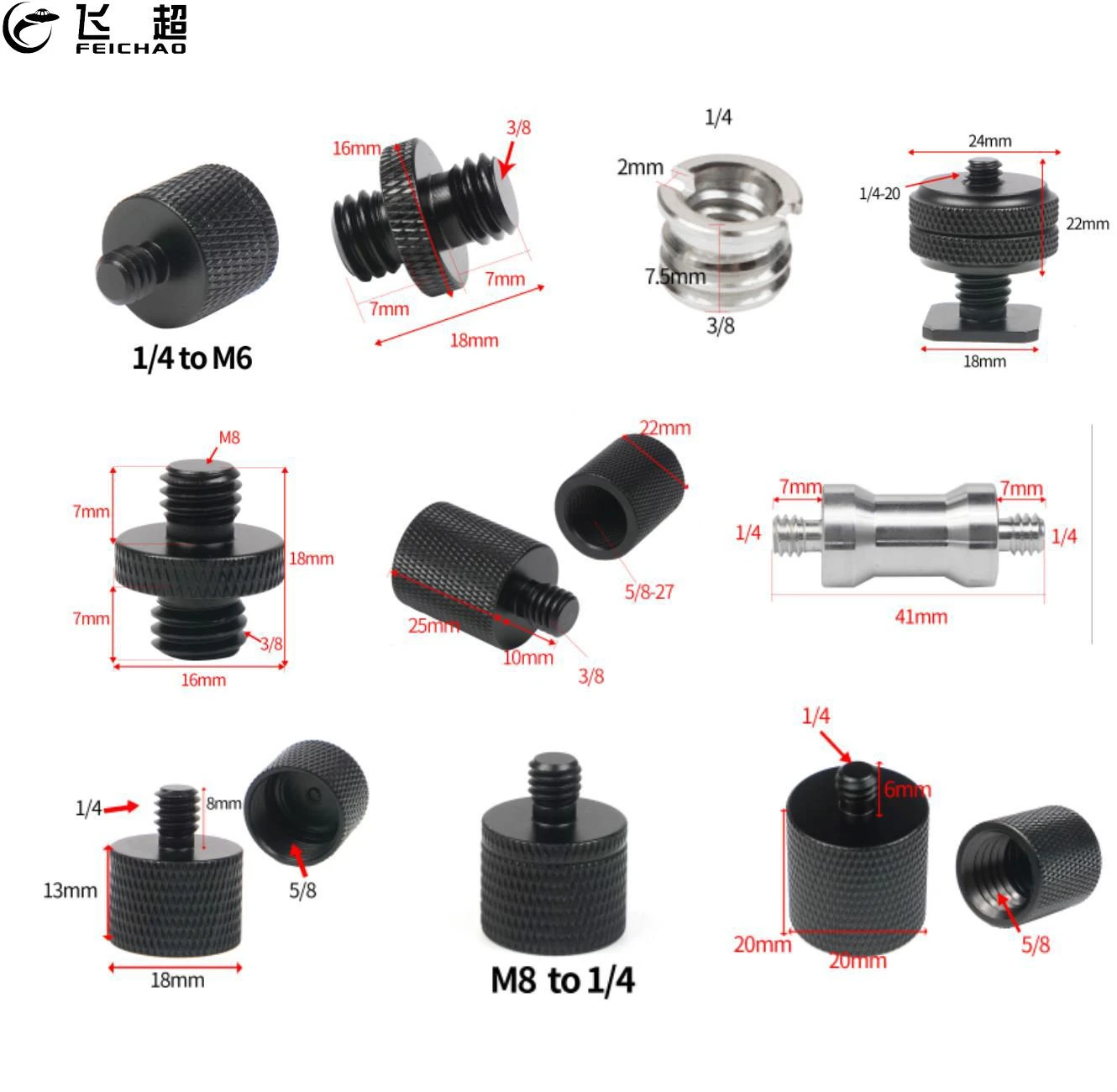 飞超
FEICHAO

1/4 to M6

16mm
3/8
7mm
7mm
18mm

1/4
2mm
7.5mm
3/8

24mm
1/4-20
22mm
18mm

M8
7mm
18mm
7mm
3/8
16mm

22mm
5/8-27
25mm
10mm
3/8

7mm
7mm
1/4
1/4
41mm

1/4
8mm
13mm
5/8
18mm

M8 to 1/4

1/4
6mm
20mm
20mm
5/8