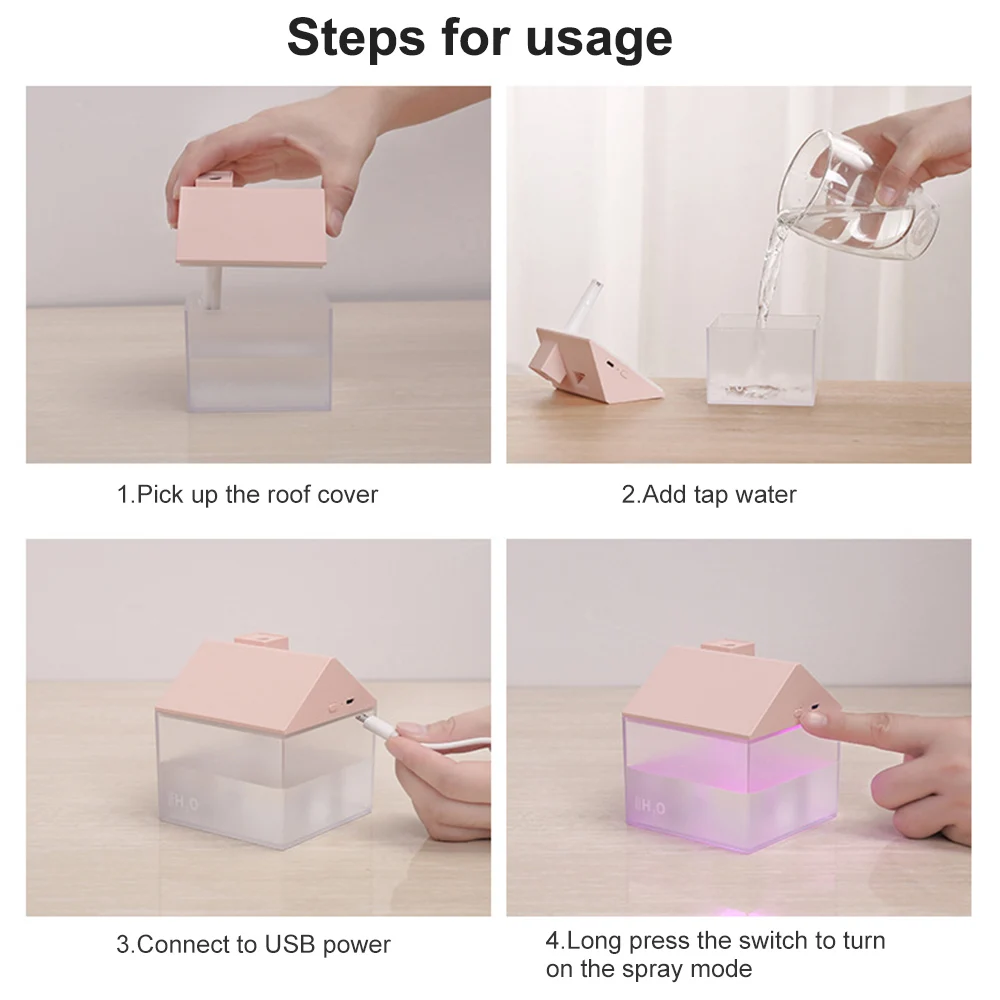 Steps for usage

1.Pick up the roof cover

2.Add tap water

$H_2O$

3.Connect to USB power

$H_2O$

4.Long press the switch to turn on the spray mode