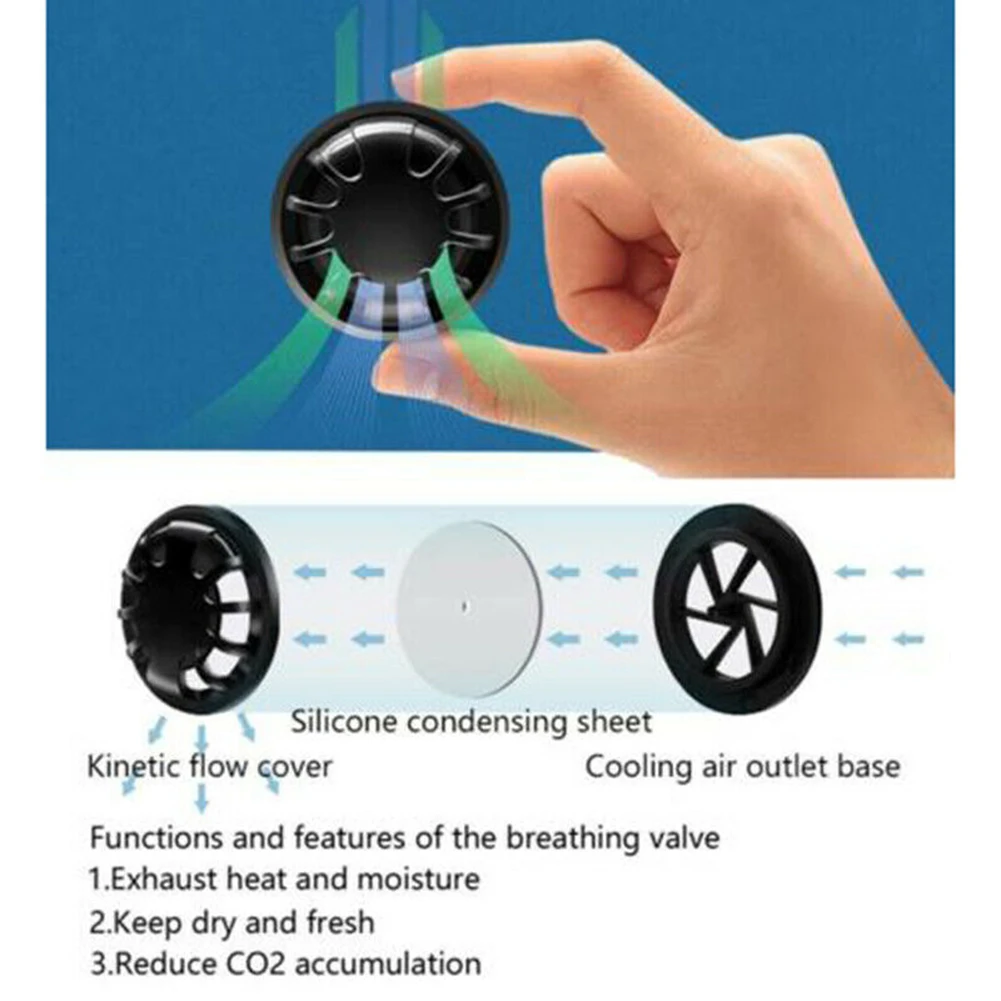 Silicone condensing sheet

Kinetic flow cover

Cooling air outlet base

Functions and features of the breathing valve
1.Exhaust heat and moisture
2.Keep dry and fresh
3.Reduce CO2 accumulation