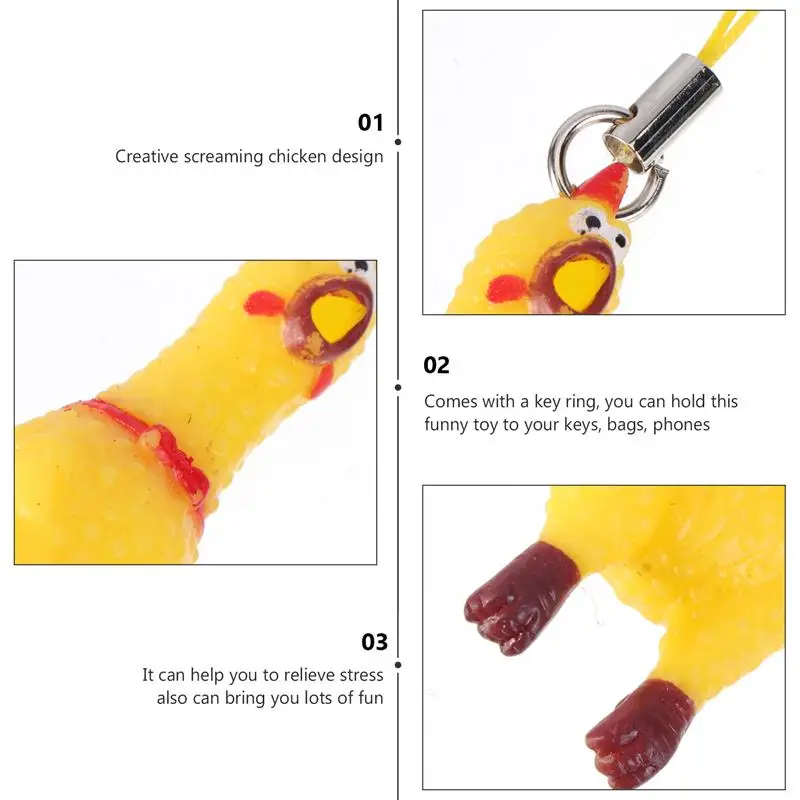 01
Creative screaming chicken design

02
Comes with a key ring, you can hold this funny toy to your keys, bags, phones

03
It can help you to relieve stress also can bring you lots of fun