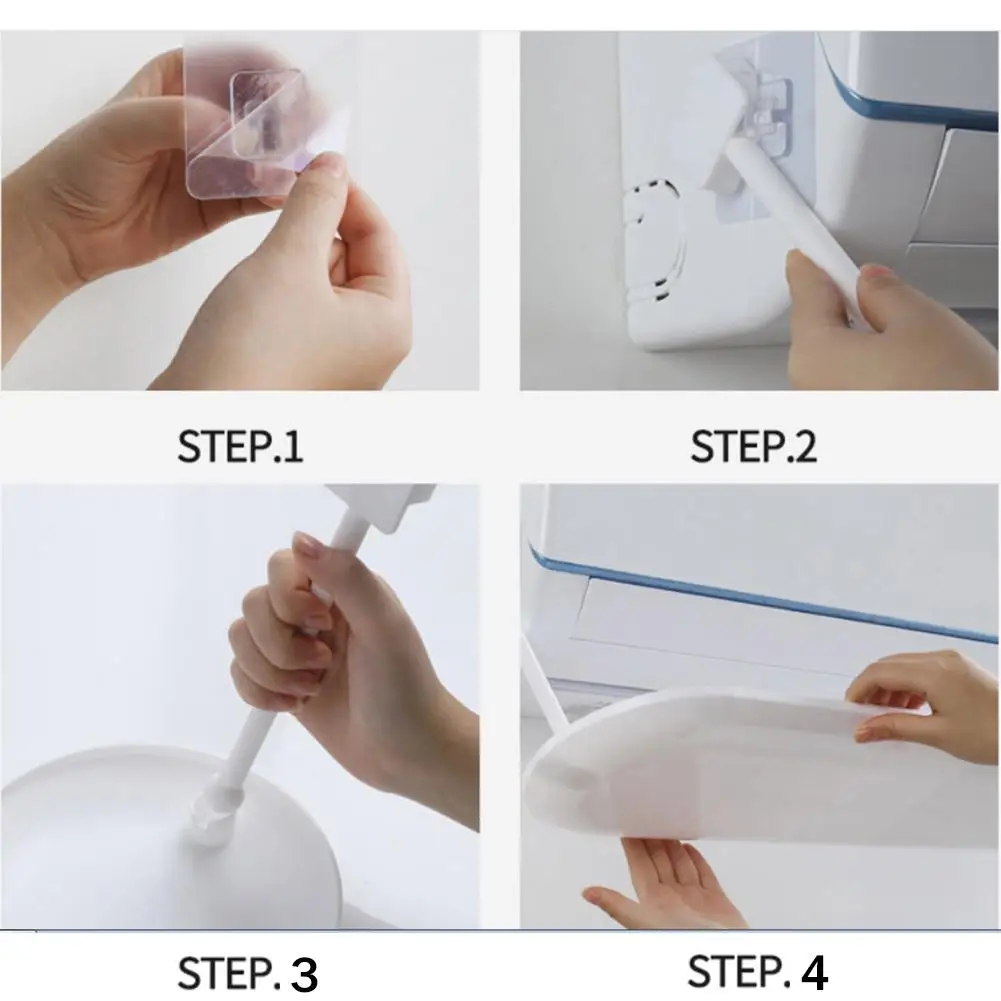 STEP.1

STEP.2

STEP. 3

STEP. 4