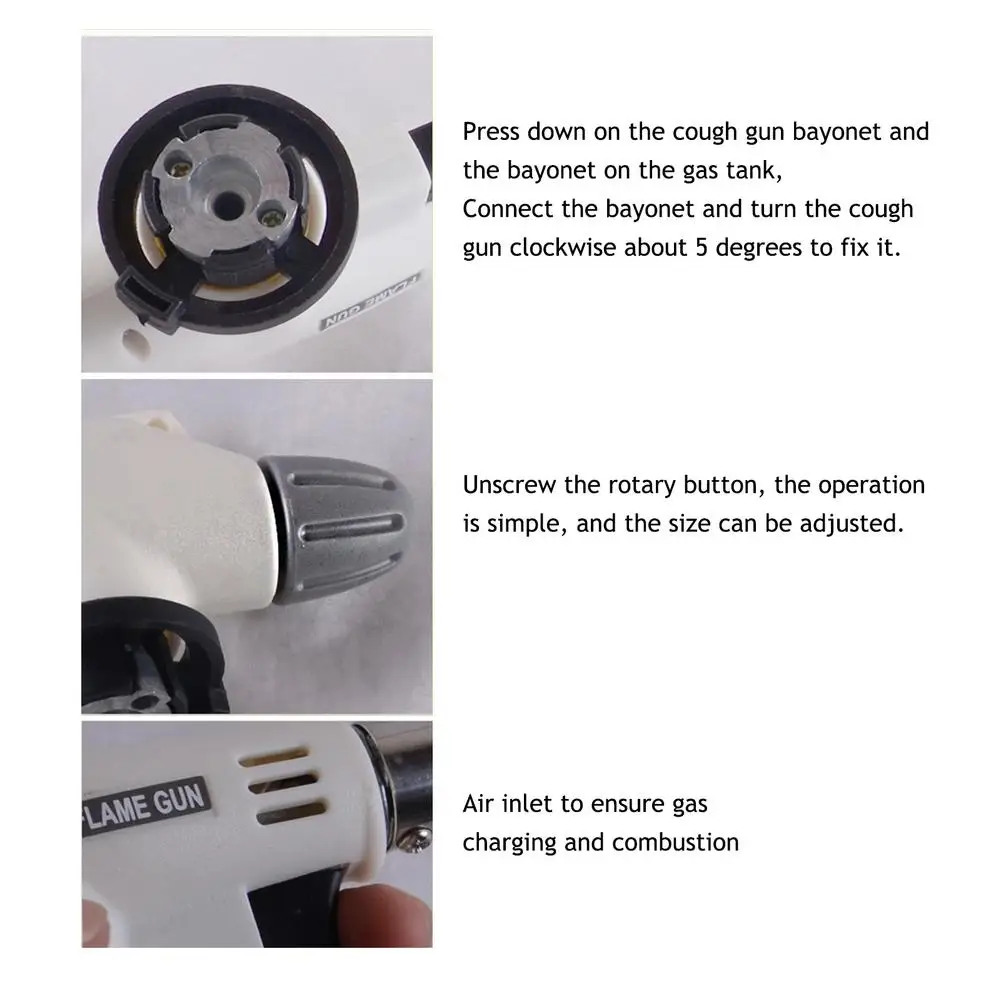 FLAME GUN

Press down on the cough gun bayonet and the bayonet on the gas tank,
Connect the bayonet and turn the cough gun clockwise about 5 degrees to fix it.

Unscrew the rotary button, the operation is simple, and the size can be adjusted.

FLAME GUN

Air inlet to ensure gas charging and combustion