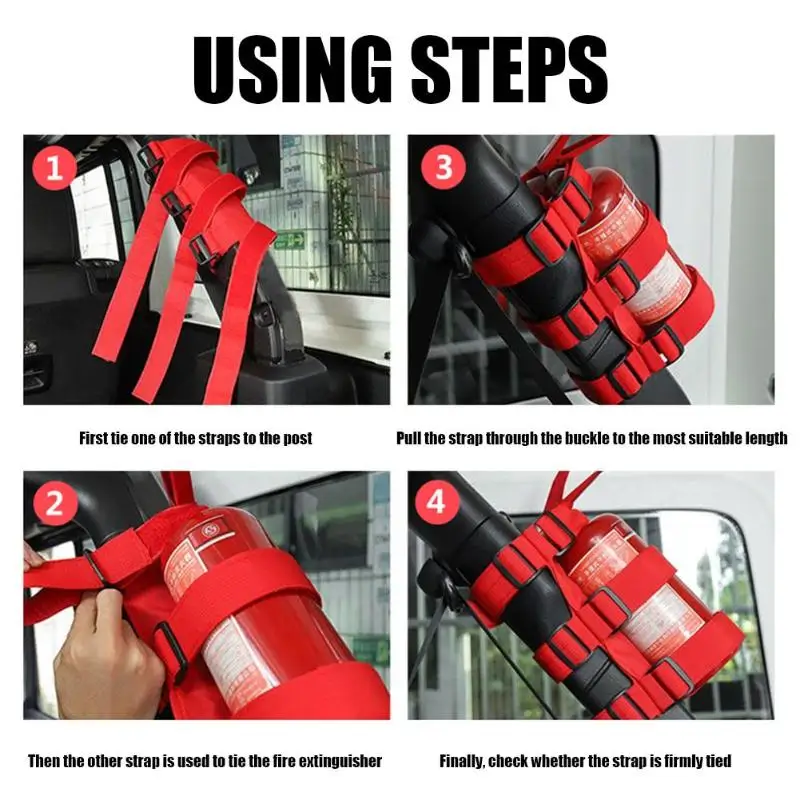 USING STEPS

1

First tie one of the straps to the post

3

Pull the strap through the buckle to the most suitable length

2

Then the other strap is used to tie the fire extinguisher

4

Finally, check whether the strap is firmly tied