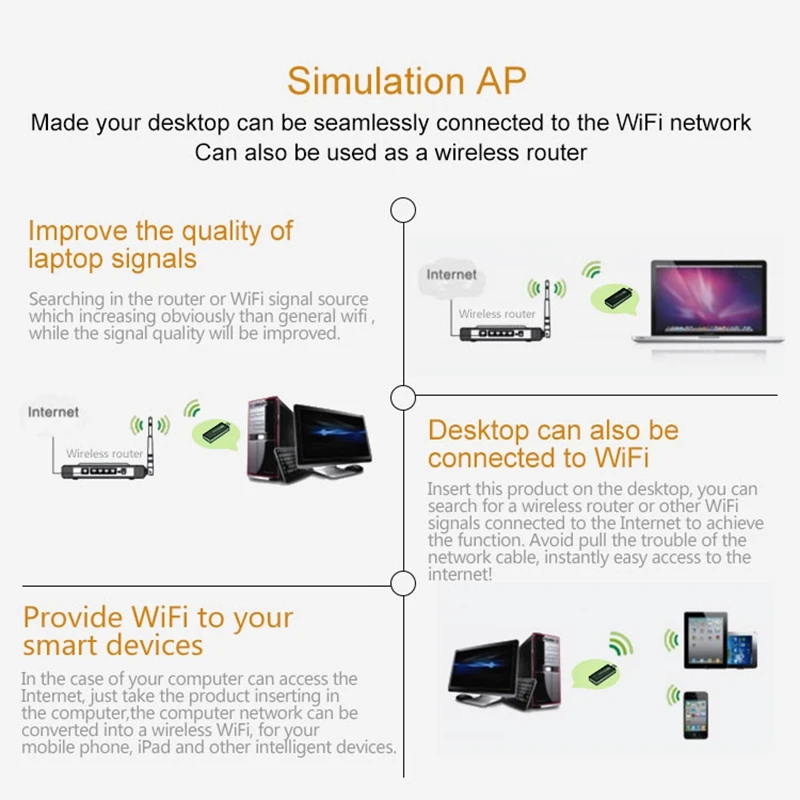 Simulation AP

Made your desktop can be seamlessly connected to the WiFi network
Can also be used as a wireless router

Improve the quality of laptop signals

Searching in the router or WiFi signal source which increasing obviously than general wifi , while the signal quality will be improved.

Internet

Wireless router

Internet

Wireless router

Desktop can also be connected to WiFi

Insert this product on the desktop, you can search for a wireless router or other WiFi signals connected to the Internet to achieve the function. Avoid pull the trouble of the network cable, instantly easy access to the internet!

Provide WiFi to your smart devices

In the case of your computer can access the Internet, just take the product inserting in the computer,the computer network can be converted into a wireless WiFi, for your mobile phone, iPad and other intelligent devices.