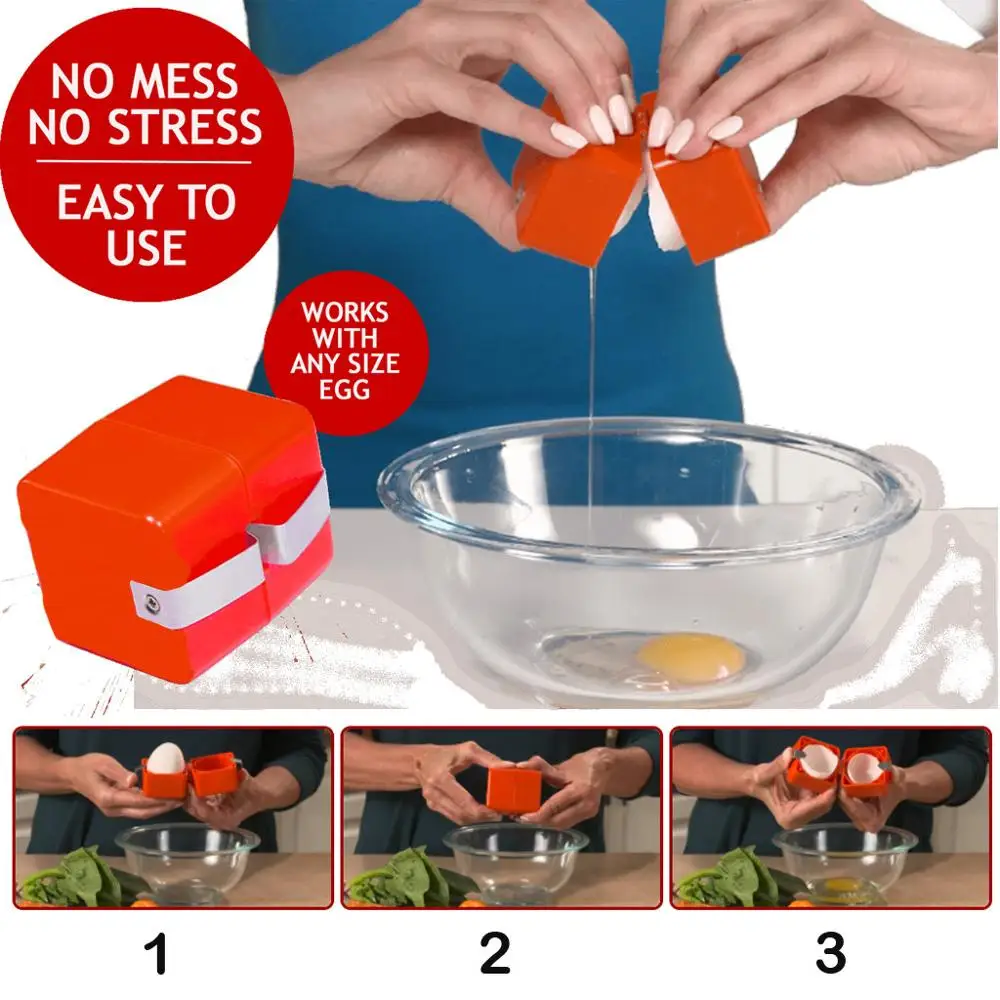 NO MESS
NO STRESS
EASY TO USE

WORKS WITH ANY SIZE EGG

1

2

3