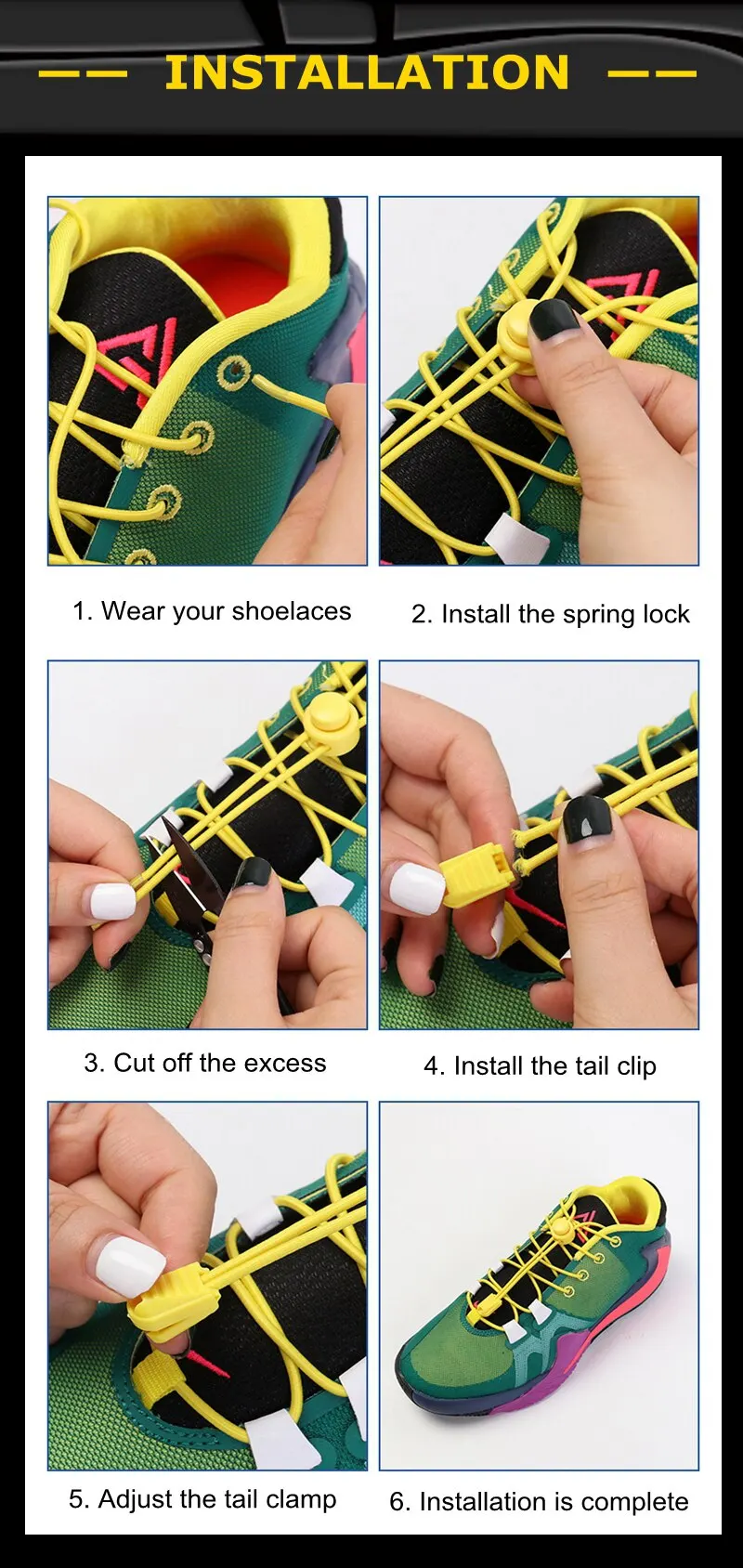 —— INSTALLATION ——

1. Wear your shoelaces

2. Install the spring lock

3. Cut off the excess

4. Install the tail clip

5. Adjust the tail clamp

6. Installation is complete