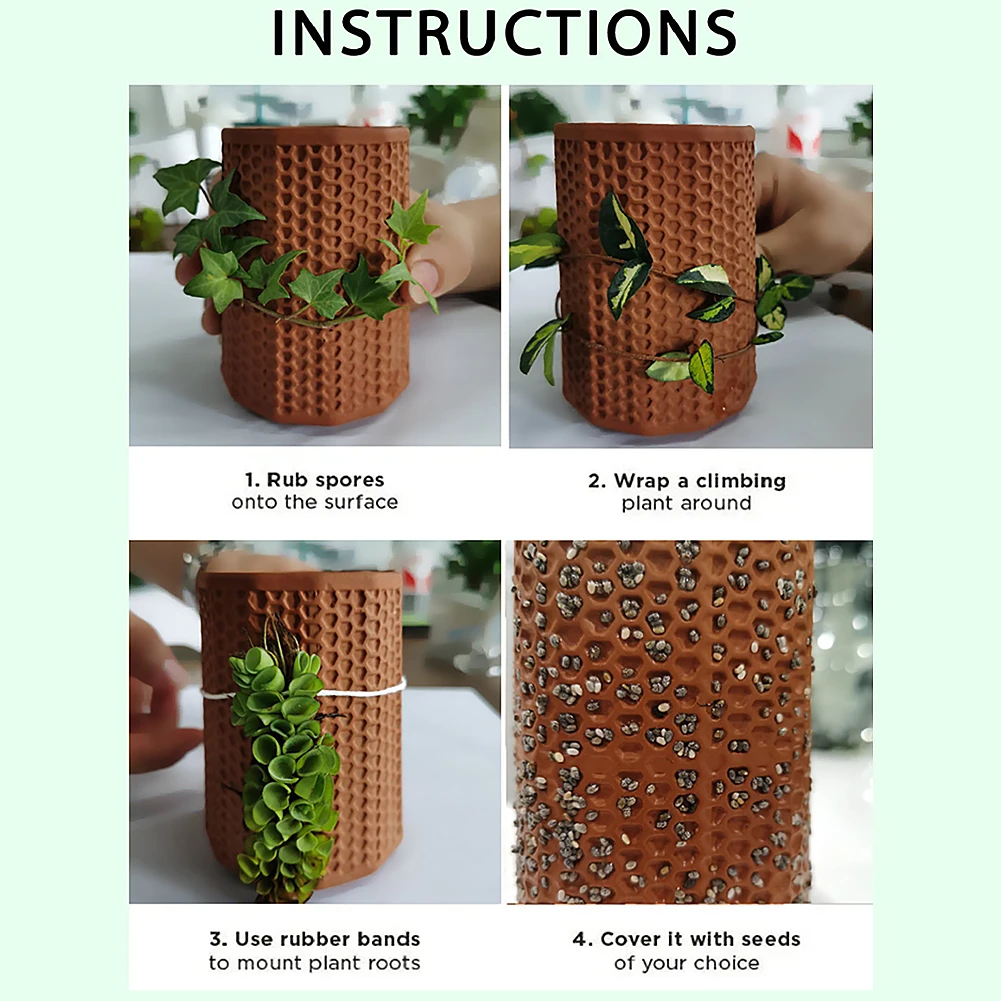 INSTRUCTIONS

1. Rub spores onto the surface

2. Wrap a climbing plant around

3. Use rubber bands to mount plant roots

4. Cover it with seeds of your choice