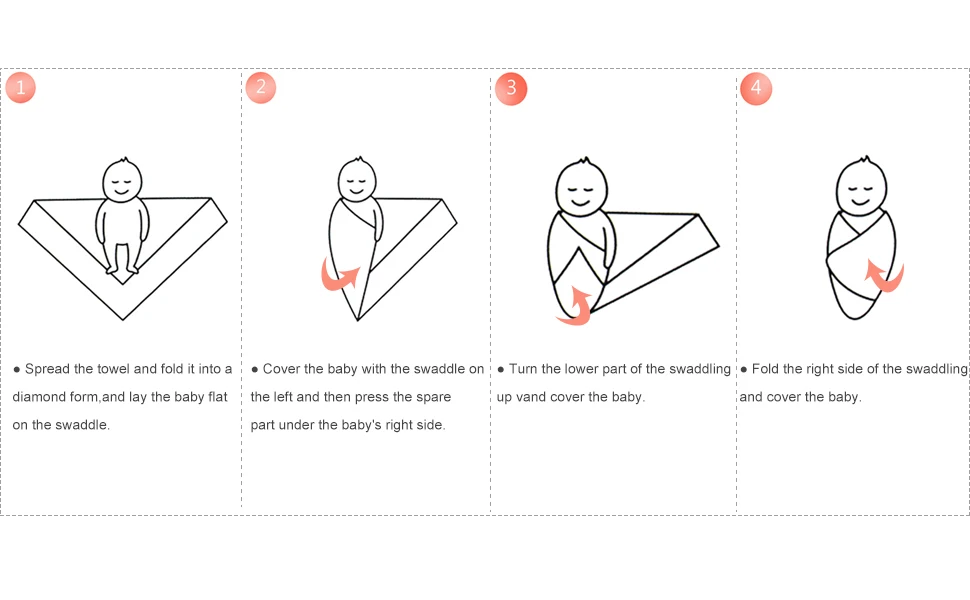 1

● Spread the towel and fold it into a diamond form,and lay the baby flat on the swaddle.

2

● Cover the baby with the swaddle on the left and then press the spare part under the baby's right side.

3

● Turn the lower part of the swaddling up vand cover the baby.

4

● Fold the right side of the swaddling and cover the baby.