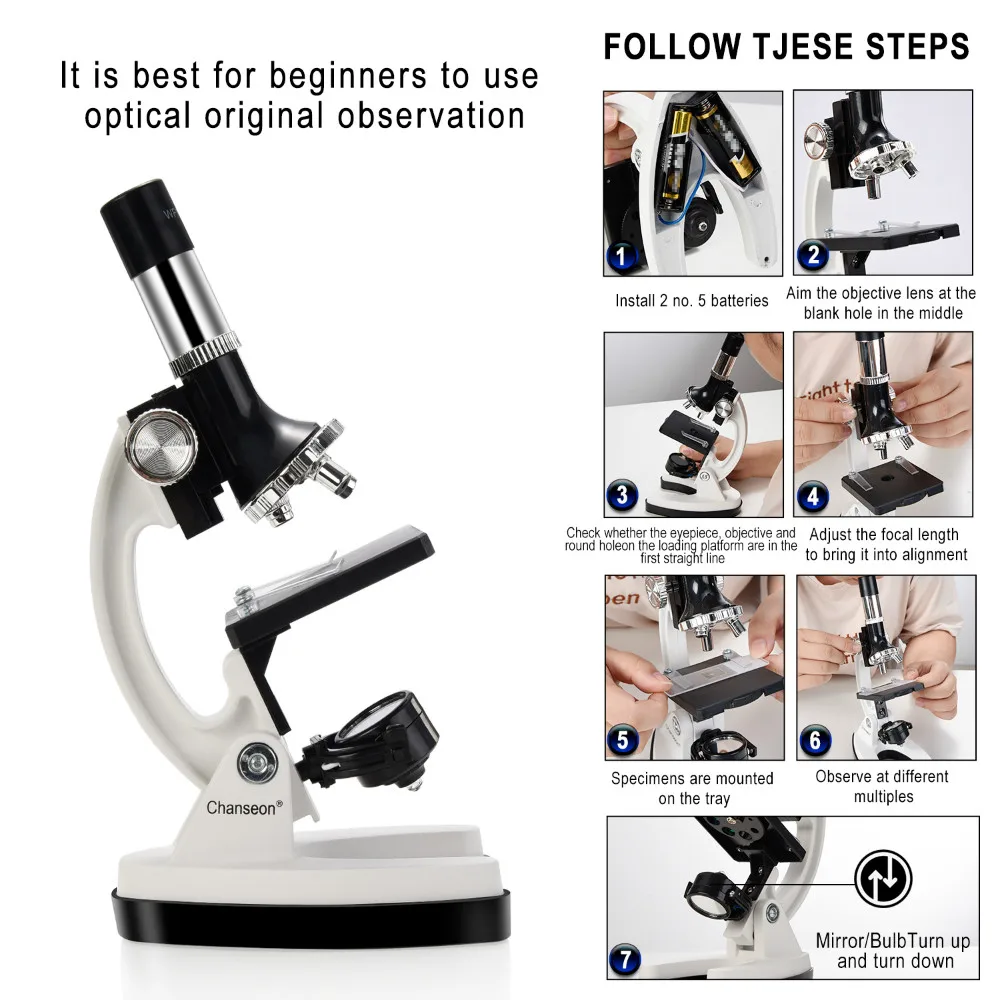 It is best for beginners to use optical original observation

Chanseon®

FOLLOW TJESE STEPS

1
Install 2 no. 5 batteries

2
Aim the objective lens at the blank hole in the middle

3
Check whether the eyepiece, objective and round holeon the loading platform are in the first straight line

4
Adjust the focal length to bring it into alignment

5
Specimens are mounted on the tray

6
Observe at different multiples

7
Mirror/BulbTurn up and turn down