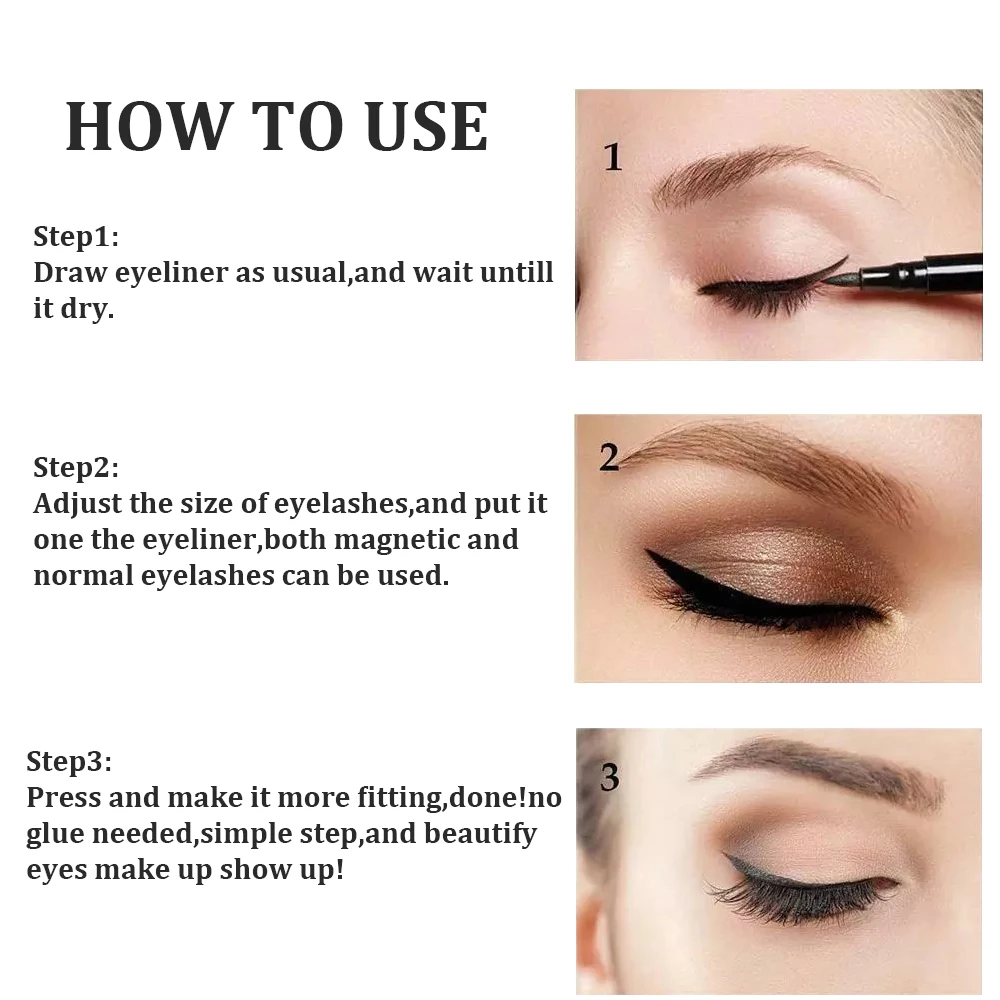 HOW TO USE

Step1:
Draw eyeliner as usual,and wait untill it dry.

1

Step2:
Adjust the size of eyelashes,and put it one the eyeliner,both magnetic and normal eyelashes can be used.

2

Step3:
Press and make it more fitting,done!no glue needed,simple step,and beautify eyes make up show up!

3