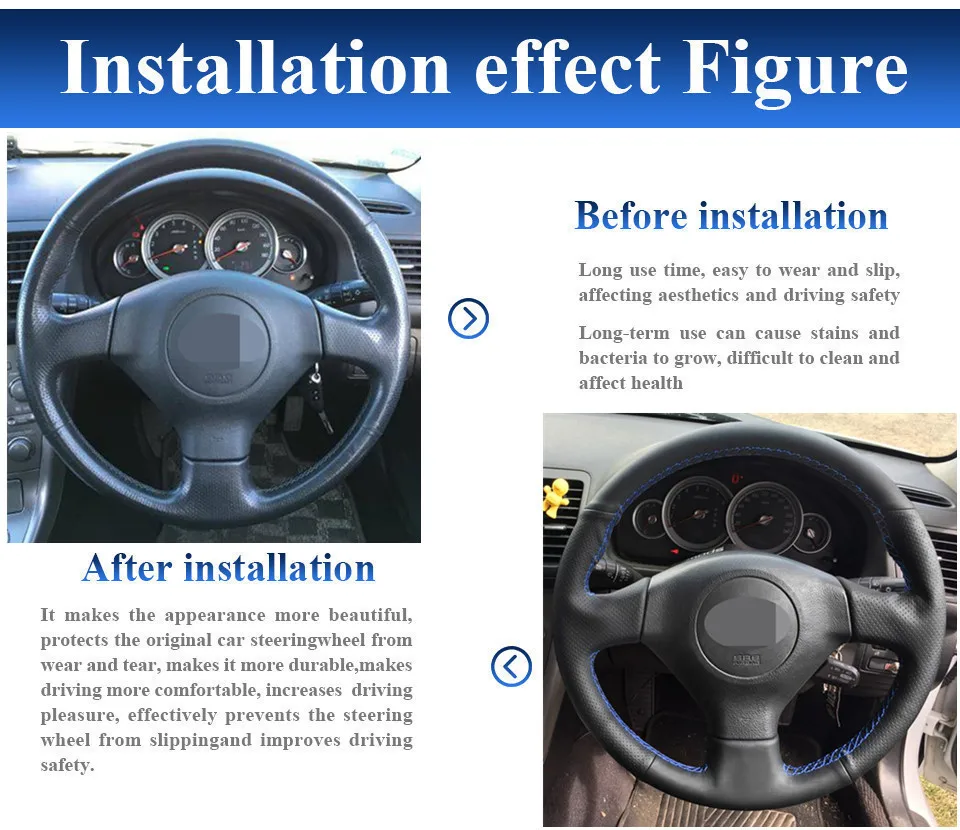 Installation effect Figure

Before installation

Long use time, easy to wear and slip, affecting aesthetics and driving safety

Long-term use can cause stains and bacteria to grow, difficult to clean and affect health

After installation

It makes the appearance more beautiful, protects the original car steeringwheel from wear and tear, makes it more durable,makes driving more comfortable, increases driving pleasure, effectively prevents the steering wheel from slippingand improves driving safety.