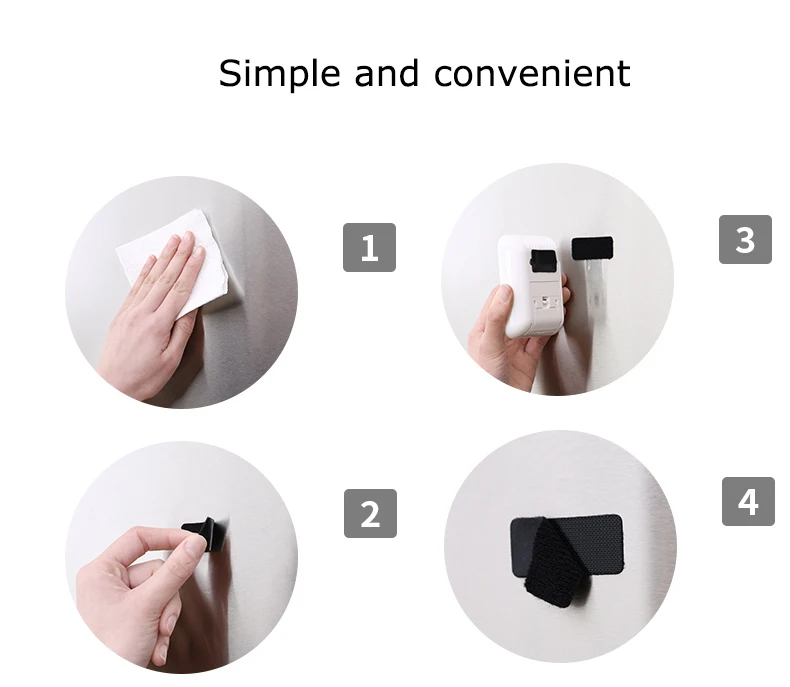 Simple and convenient

1

3

2

4