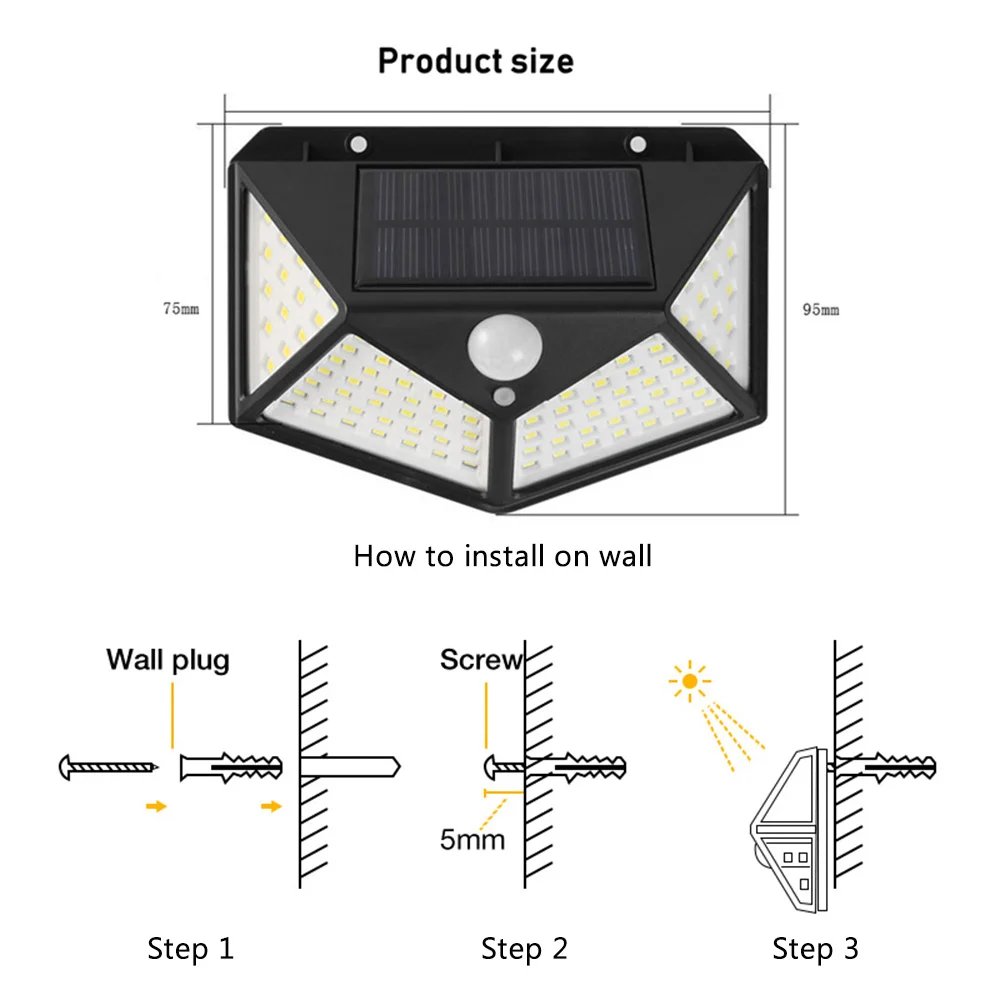 Product size

75mm

95mm

How to install on wall

Wall plug

Screw

5mm

Step 1

Step 2

Step 3