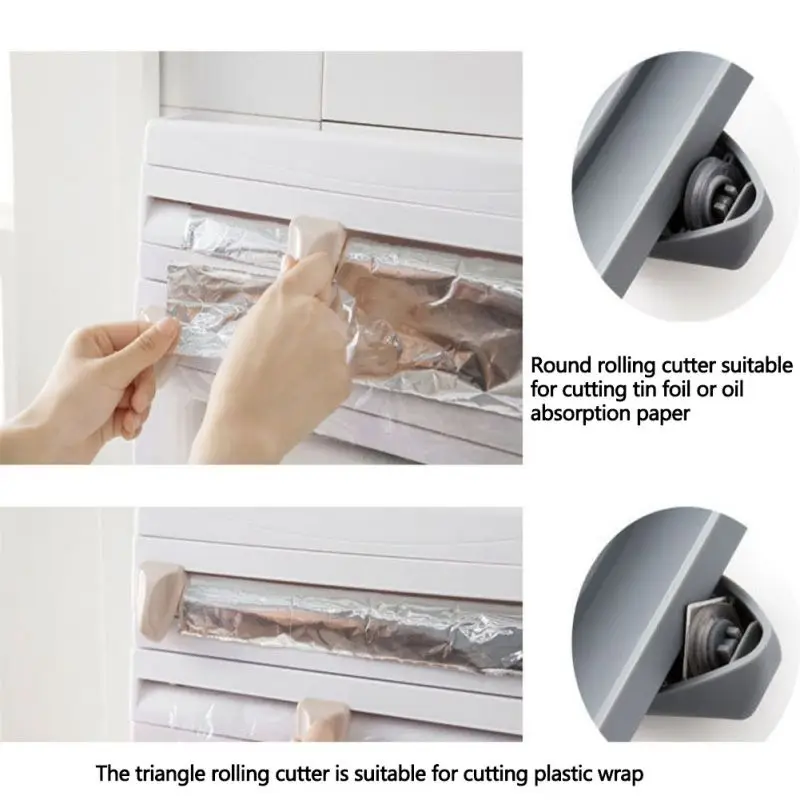 Round rolling cutter suitable for cutting tin foil or oil absorption paper

The triangle rolling cutter is suitable for cutting plastic wrap