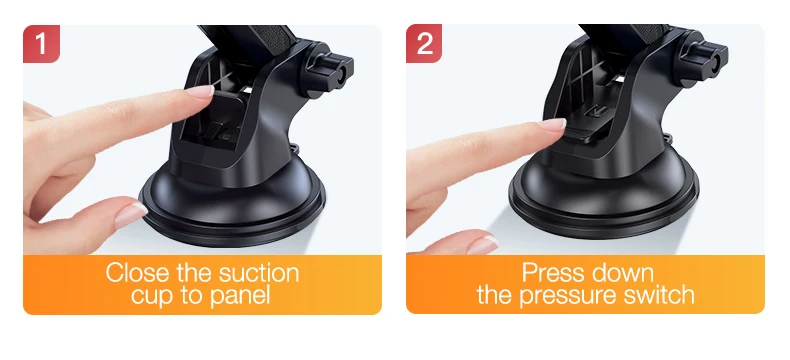 1

Close the suction cup to panel

2

Press down the pressure switch