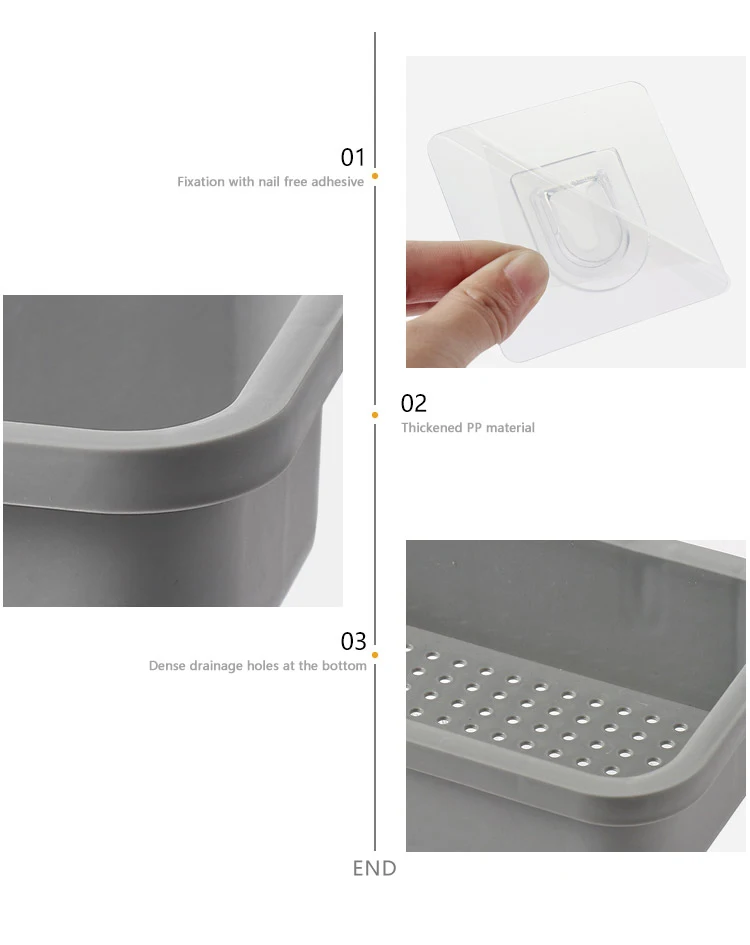 01
Fixation with nail free adhesive

02
Thickened PP material

03
Dense drainage holes at the bottom

END