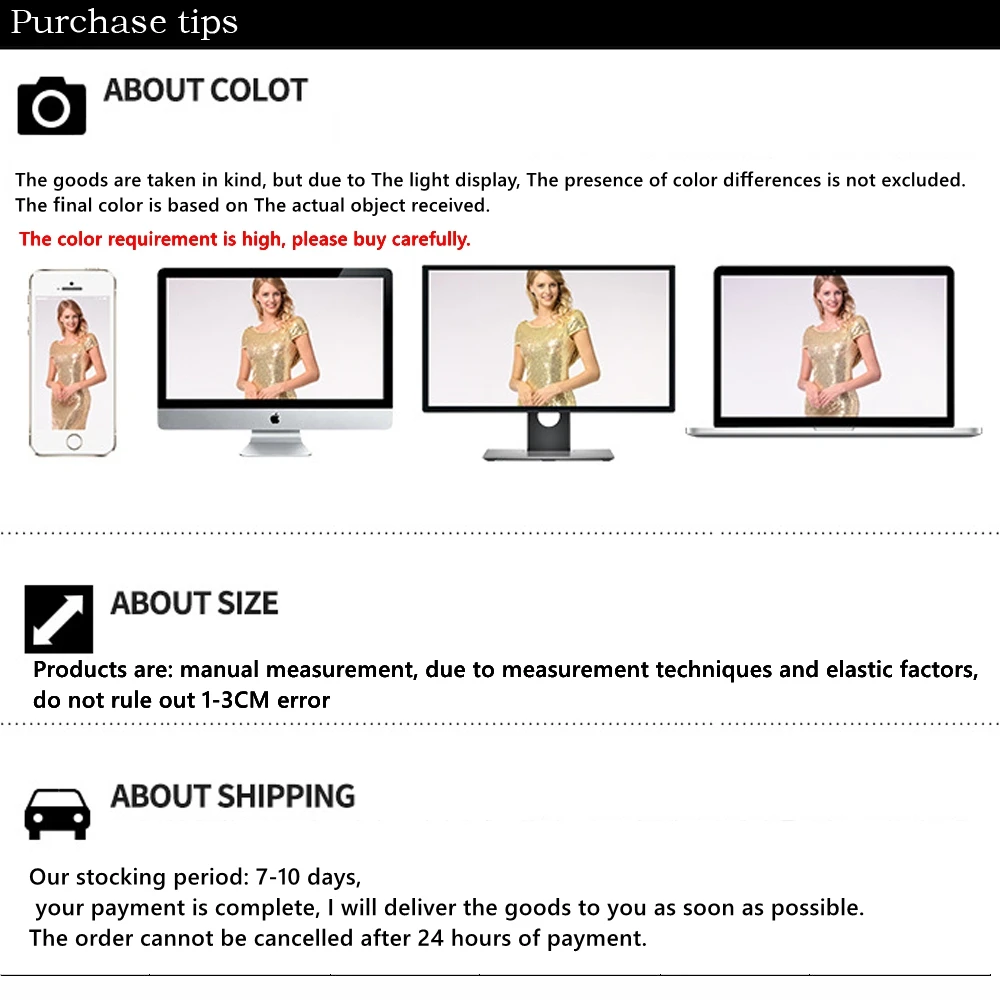 Purchase tips

ABOUT COLOT

The goods are taken in kind, but due to The light display, The presence of color differences is not excluded. The final color is based on The actual object received.

The color requirement is high, please buy carefully.

ABOUT SIZE

Products are: manual measurement, due to measurement techniques and elastic factors, do not rule out 1-3CM error

ABOUT SHIPPING

Our stocking period: 7-10 days,
your payment is complete, I will deliver the goods to you as soon as possible.
The order cannot be cancelled after 24 hours of payment.