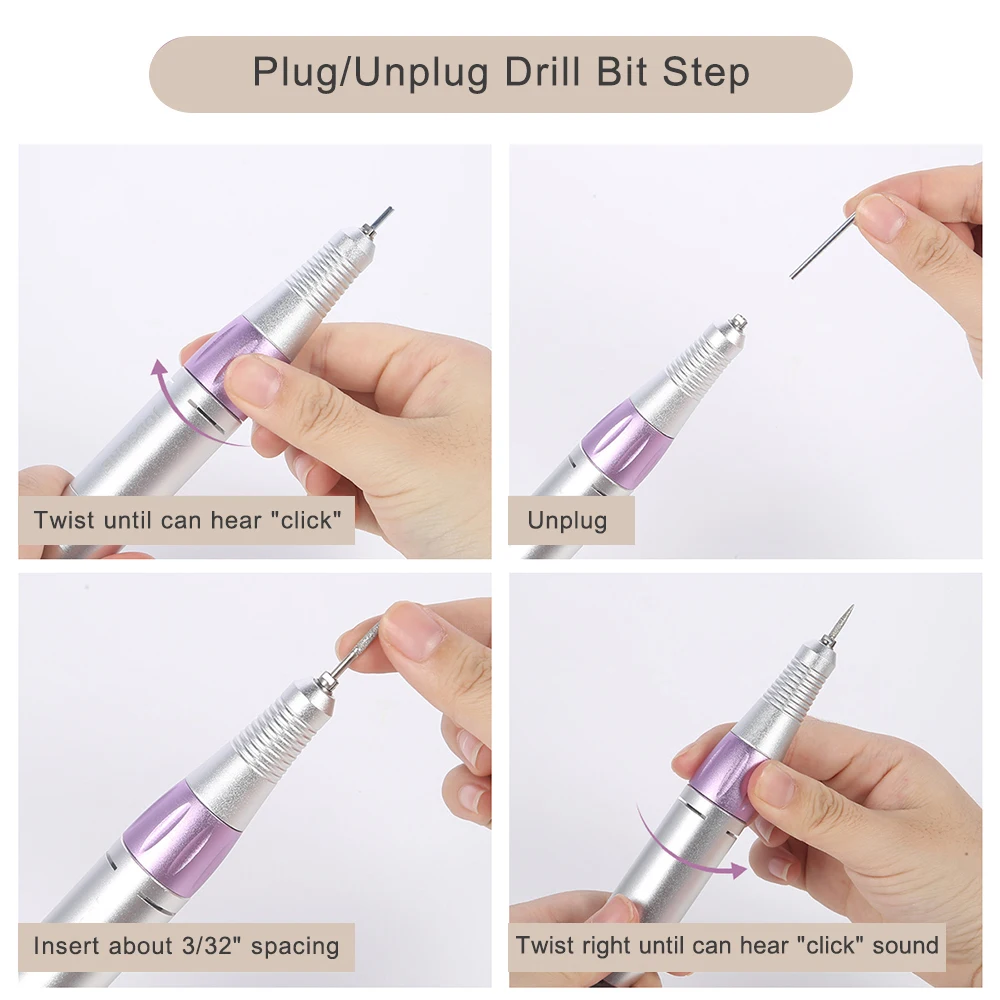 Plug/Unplug Drill Bit Step

Twist until can hear "click"

Unplug

Insert about 3/32" spacing

Twist right until can hear "click" sound