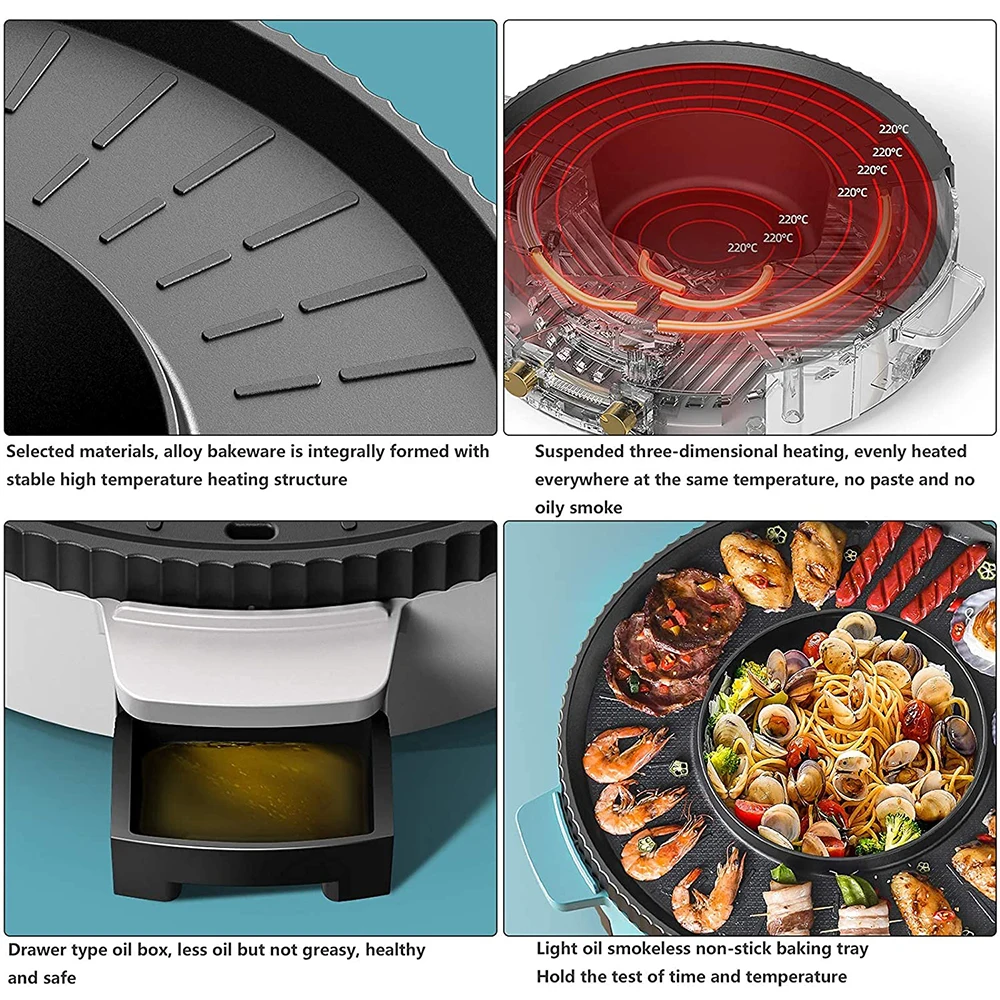 220°C
220°C
220°C
220°C
220°C
220°C
220°C

Selected materials, alloy bakeware is integrally formed with stable high temperature heating structure

Suspended three-dimensional heating, evenly heated everywhere at the same temperature, no paste and no oily smoke

Drawer type oil box, less oil but not greasy, healthy and safe

Light oil smokeless non-stick baking tray
Hold the test of time and temperature