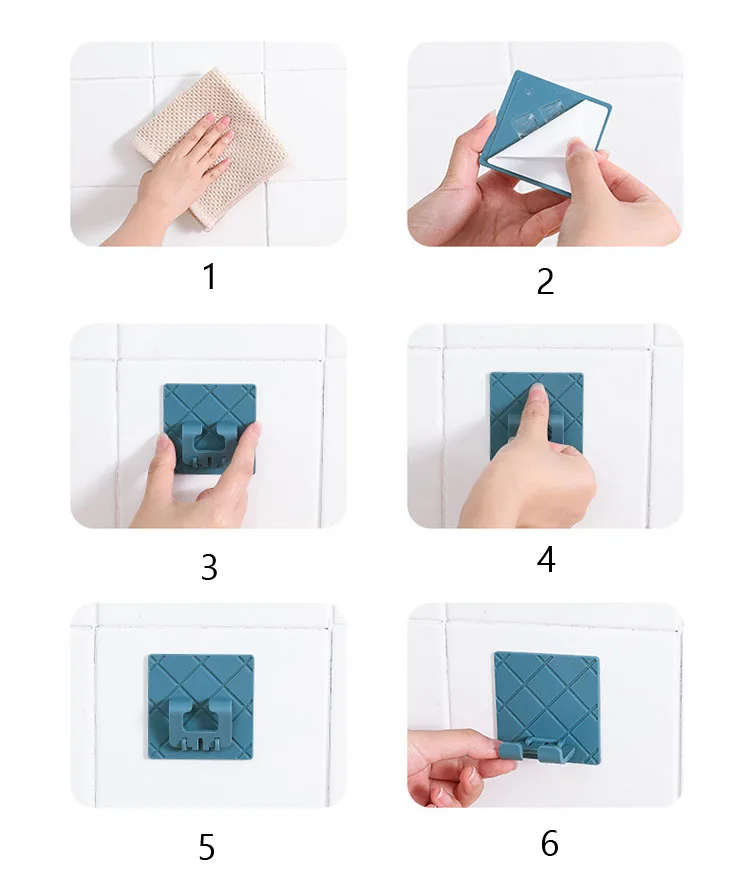 1

2

3

4

5

6