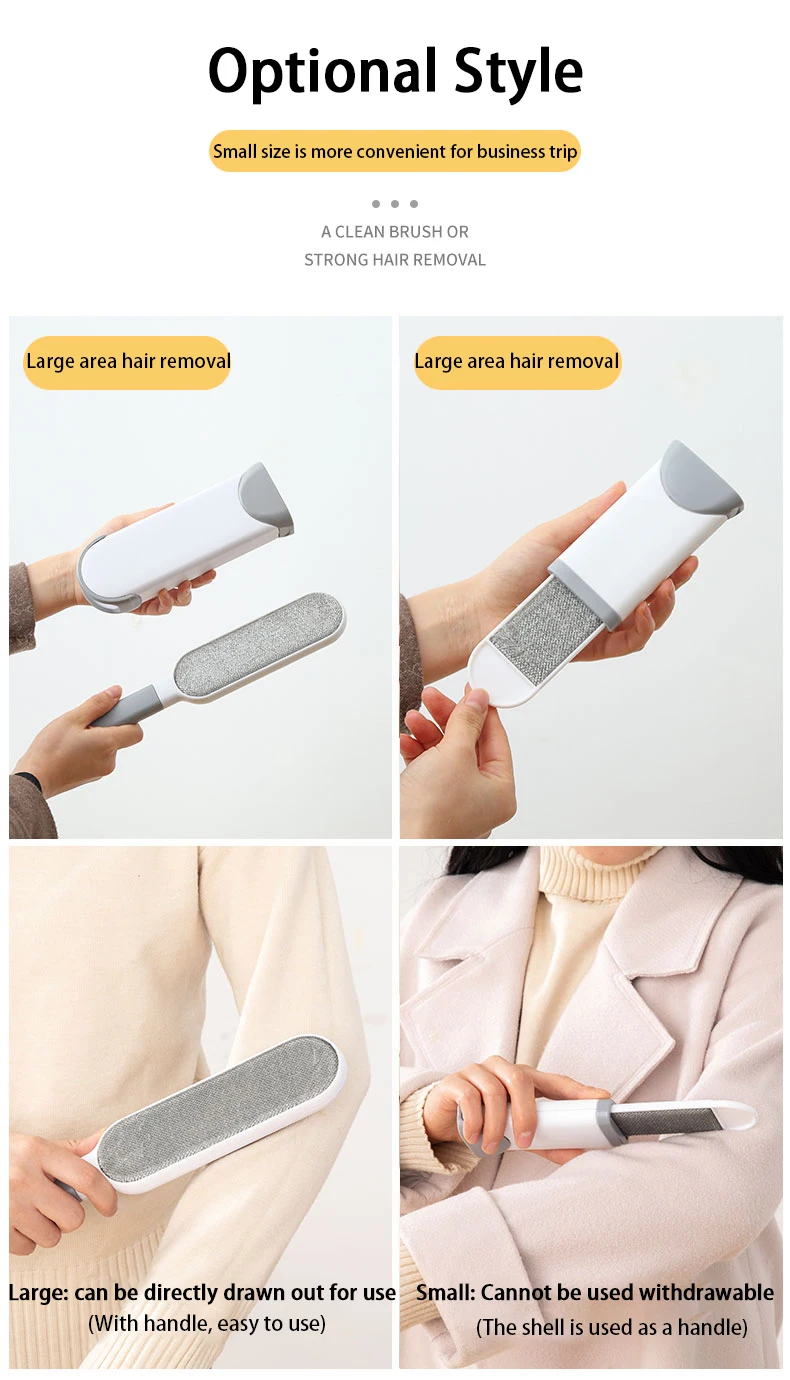 Optional Style

Small size is more convenient for business trip

A CLEAN BRUSH OR
STRONG HAIR REMOVAL

Large area hair removal

Large area hair removal

Large: can be directly drawn out for use
(With handle, easy to use)

Small: Cannot be used withdrawable
(The shell is used as a handle)