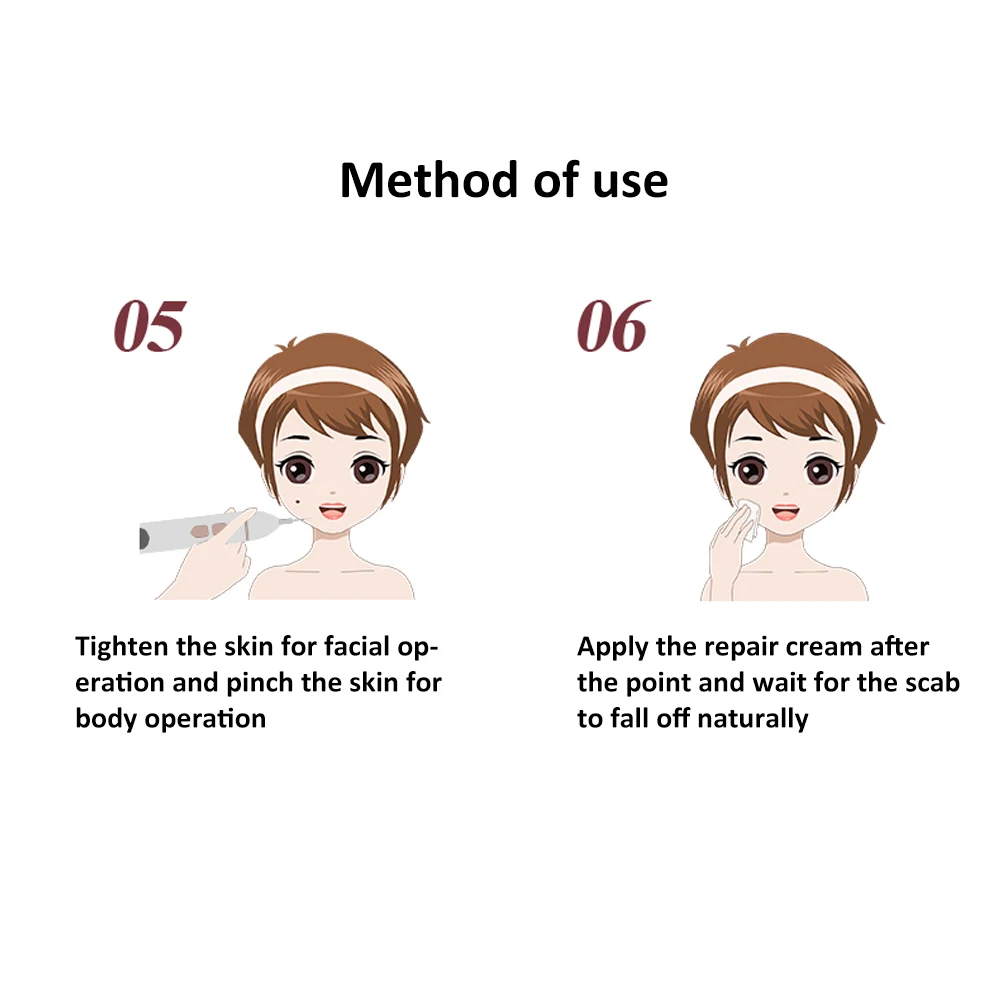 Method of use

05

Tighten the skin for facial operation and pinch the skin for body operation

06

Apply the repair cream after the point and wait for the scab to fall off naturally