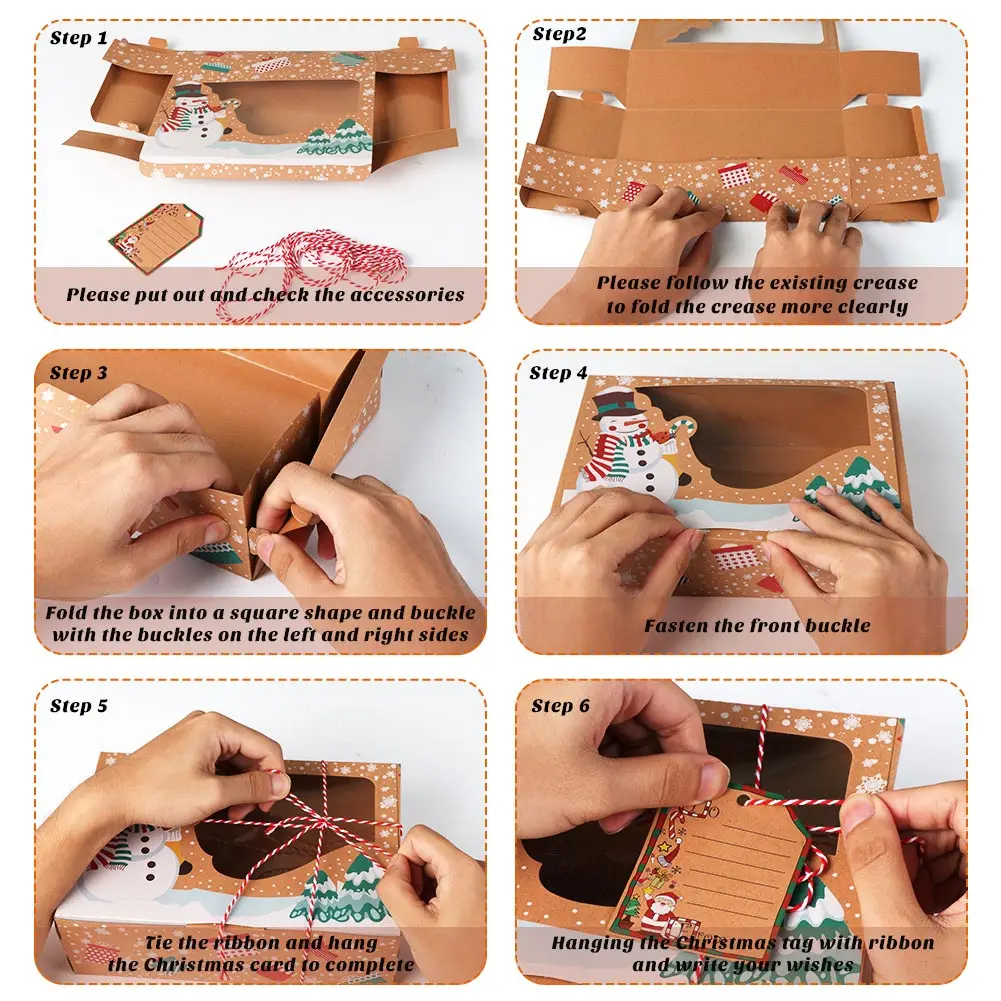 Step 1

Please put out and check the accessories

Step2

Please follow the existing crease to fold the crease more clearly

Step 3

Fold the box into a square shape and buckle with the buckles on the left and right sides

Step 4

Fasten the front buckle

Step 5

Tie the ribbon and hang the Christmas card to complete

Step 6

Hanging the Christmas tag with ribbon and write your wishes