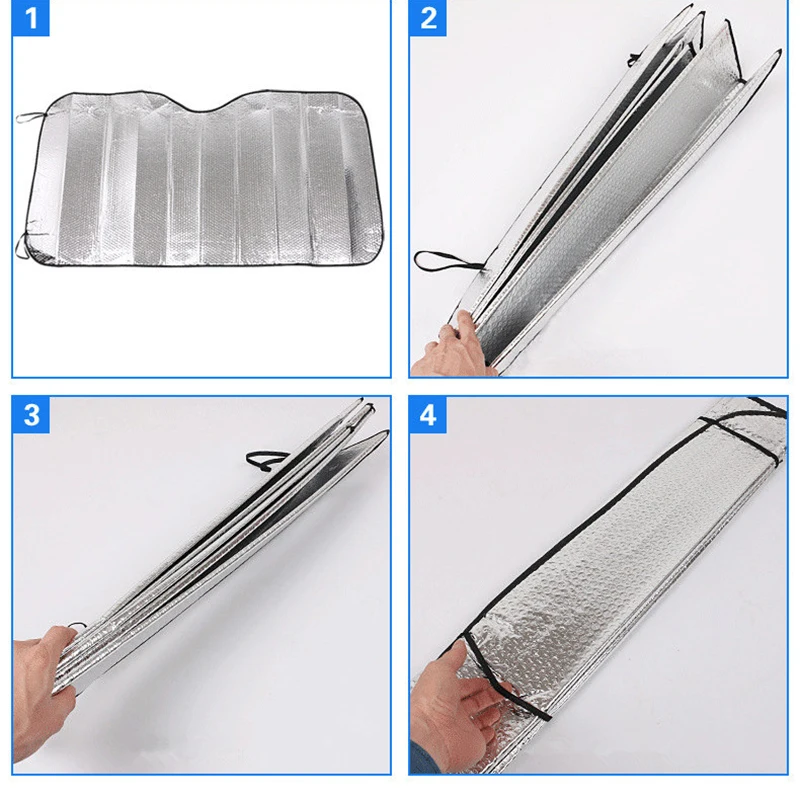 1

2

3

4