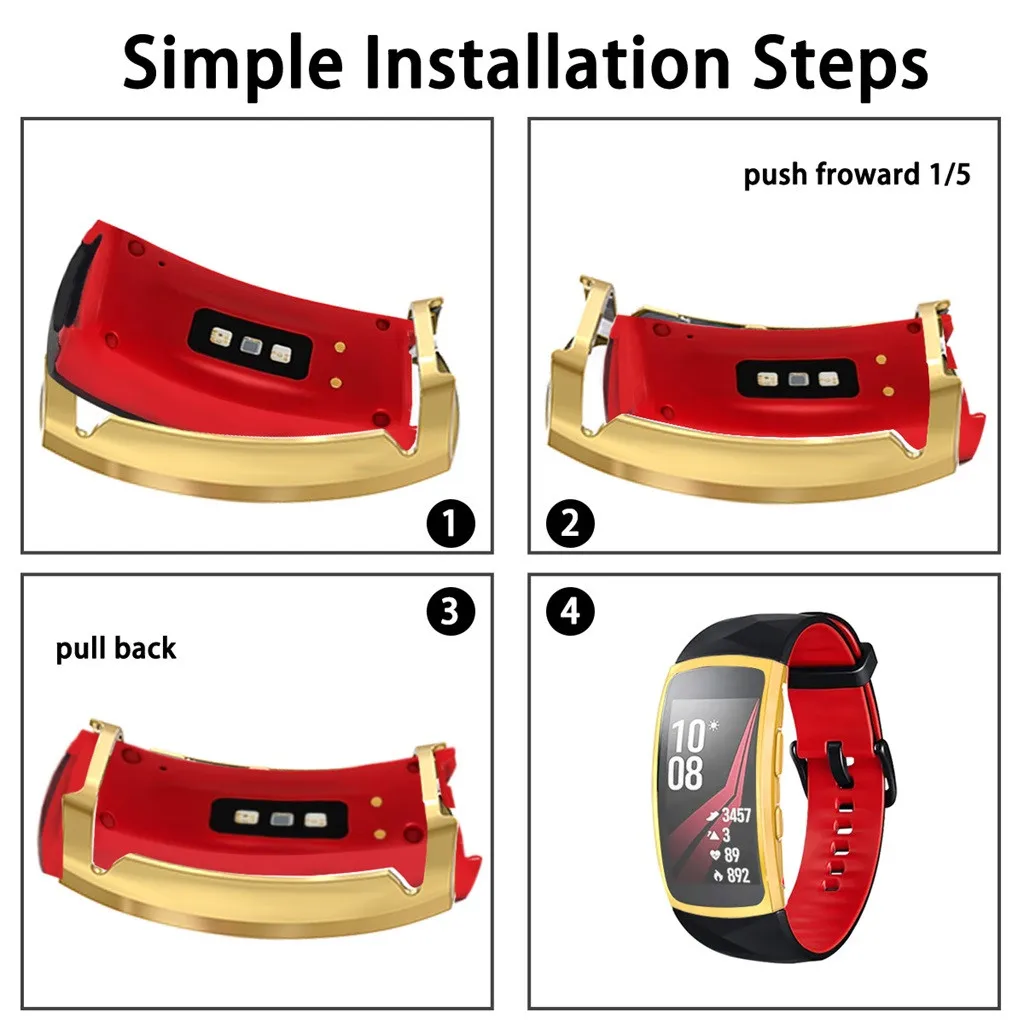 Simple Installation Steps

1

push froward 1/5

2

3

pull back

4

10
08

3457
3
89
892