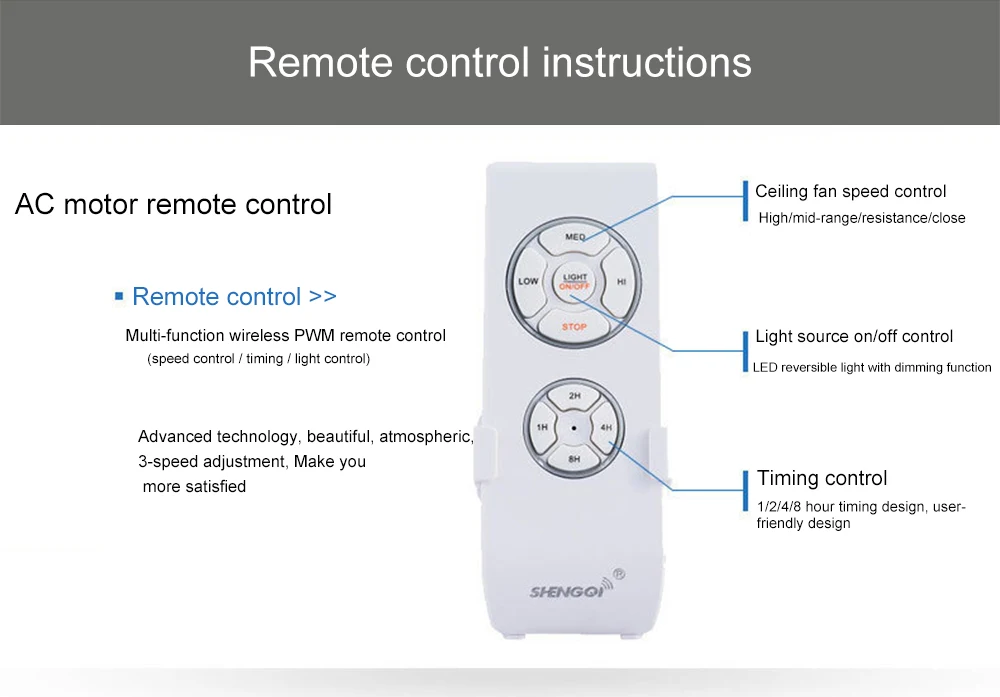 Remote control instructions

AC motor remote control

▪ Remote control >>

Multi-function wireless PWM remote control
(speed control / timing / light control)

Advanced technology, beautiful, atmospheric, 3-speed adjustment, Make you more satisfied

MED
LOW
LIGHT ON/OFF
HI
STOP

2H
1H
4H
8H

SHENGQI ®

Ceiling fan speed control
High/mid-range/resistance/close

Light source on/off control
LED reversible light with dimming function

Timing control
1/2/4/8 hour timing design, user-friendly design