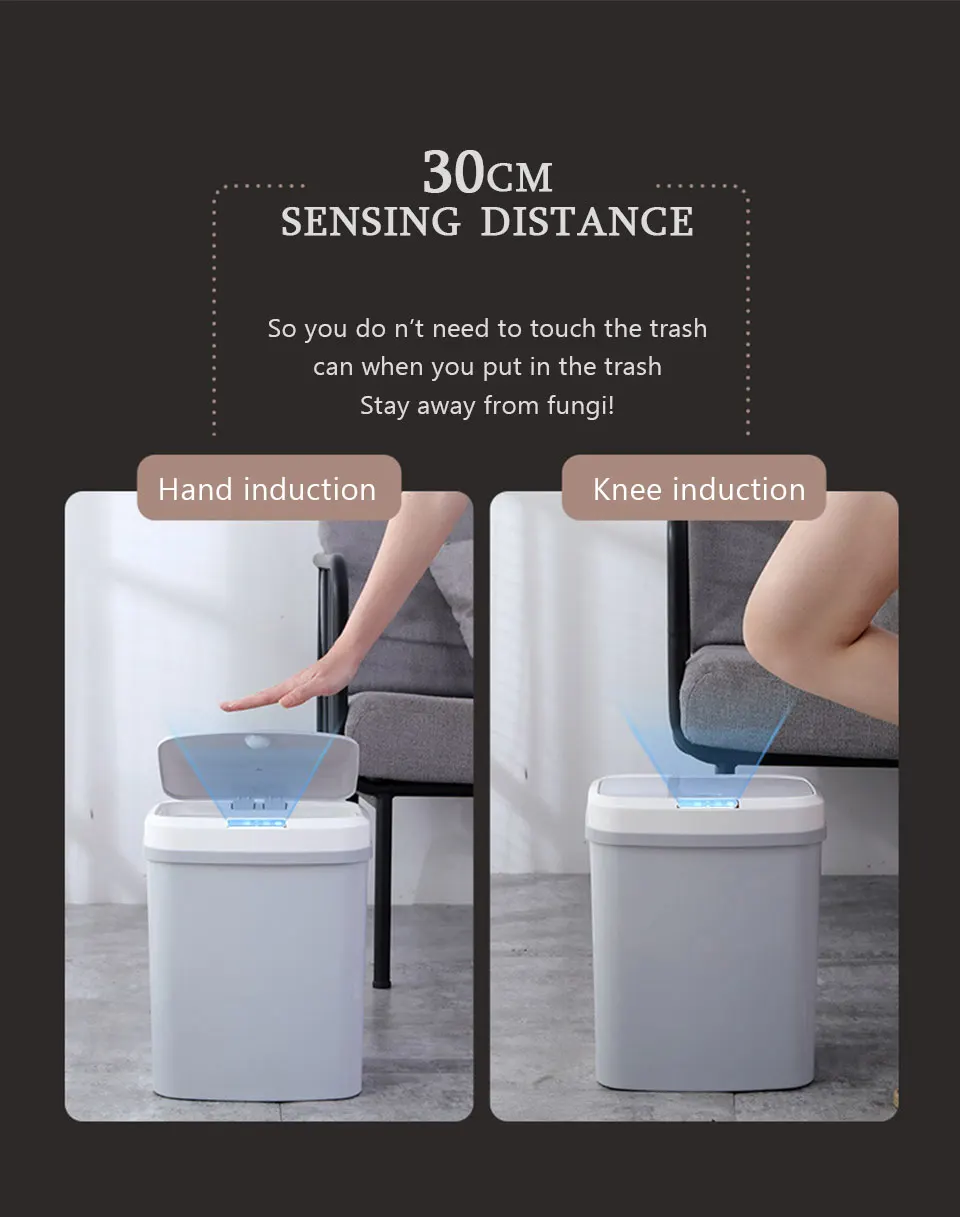 30CM
SENSING DISTANCE

So you do n't need to touch the trash can when you put in the trash
Stay away from fungi!

Hand induction

Knee induction