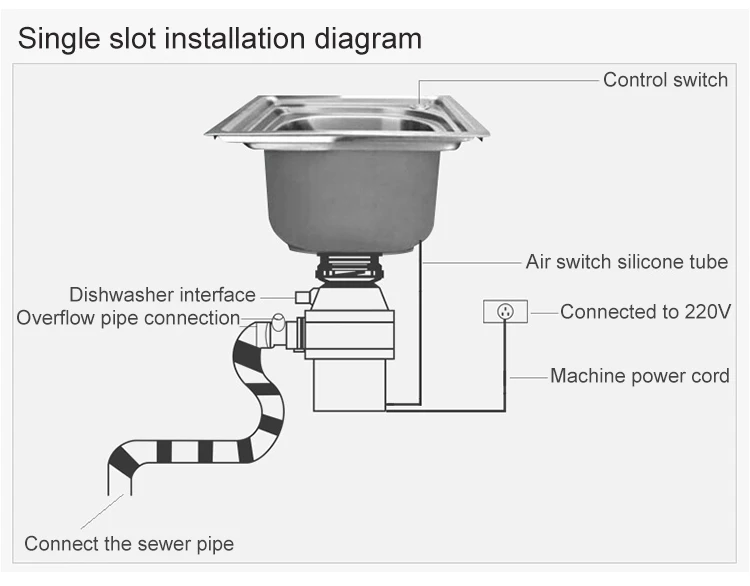 Single slot installation diagram

Control switch

Air switch silicone tube

Dishwasher interface

Overflow pipe connection

Connected to 220V

Machine power cord

Connect the sewer pipe