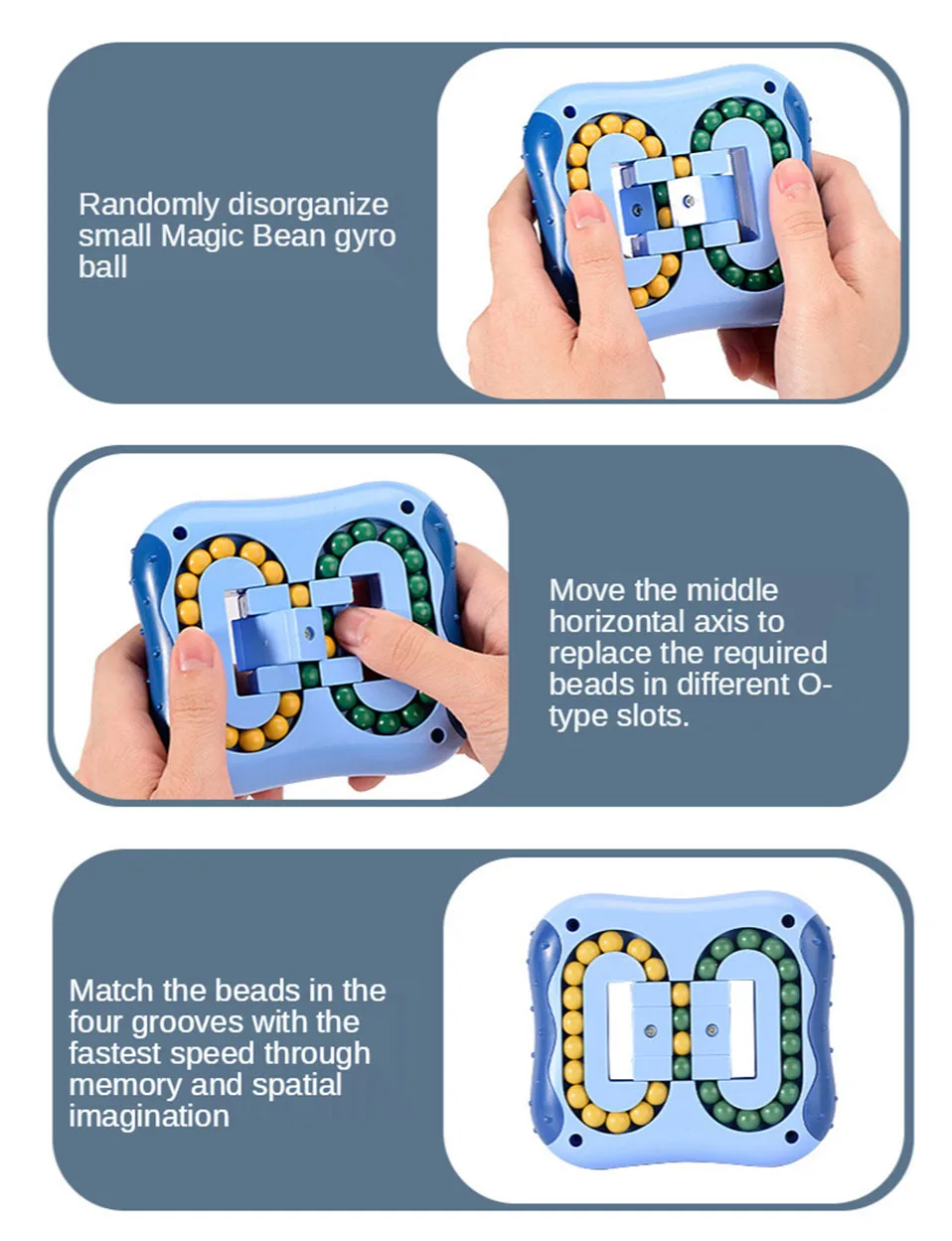 Randomly disorganize small Magic Bean gyro ball

Move the middle horizontal axis to replace the required beads in different O-type slots.

Match the beads in the four grooves with the fastest speed through memory and spatial imagination