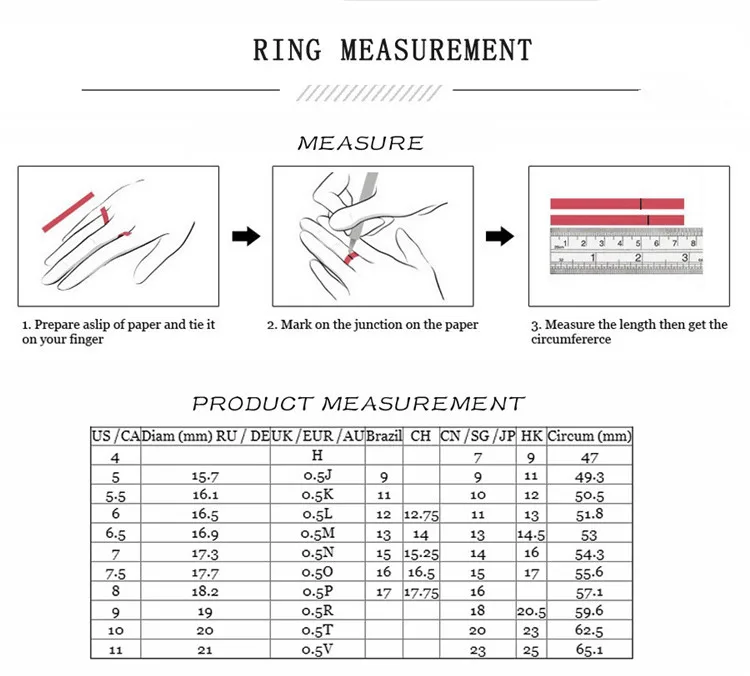 RING MEASUREMENT

MEASURE

1 2 3 4 5 6 7 8
1 2 3

1. Prepare aslip of paper and tie it on your finger

2. Mark on the junction on the paper

3. Measure the length then get the circumfererce

PRODUCT MEASUREMENT

| US /CA | Diam (mm) RU / DE | UK /EUR /AU | Brazil | CH | CN /SG /JP | HK | Circum (mm) |
|---|---|---|---|---|---|---|---|
| 4 | | H | | | 7 | 9 | 47 |
| 5 | 15.7 | 0.5J | 9 | | 9 | 11 | 49.3 |
| 5.5 | 16.1 | 0.5K | 11 | | 10 | 12 | 50.5 |
| 6 | 16.5 | 0.5L | 12 | 12.75 | 11 | 13 | 51.8 |
| 6.5 | 16.9 | 0.5M | 13 | 14 | 13 | 14.5 | 53 |
| 7 | 17.3 | 0.5N | 15 | 15.25 | 14 | 16 | 54.3 |
| 7.5 | 17.7 | 0.5O | 16 | 16.5 | 15 | 17 | 55.6 |
| 8 | 18.2 | 0.5P | 17 | 17.75 | 16 | | 57.1 |
| 9 | 19 | 0.5R | | | 18 | 20.5 | 59.6 |
| 10 | 20 | 0.5T | | | 20 | 23 | 62.5 |
| 11 | 21 | 0.5V | | | 23 | 25 | 65.1 |