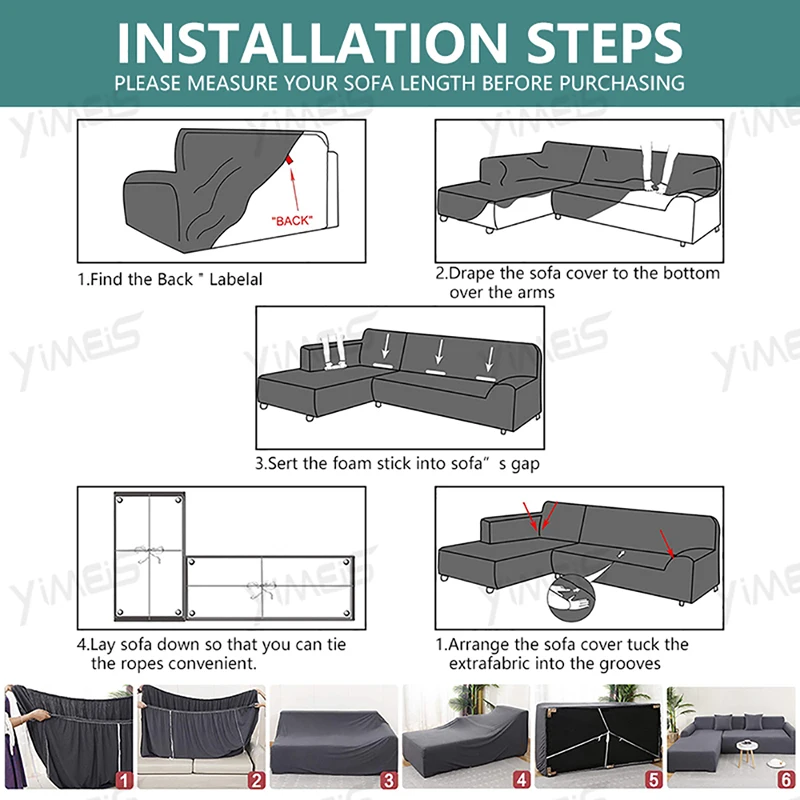 INSTALLATION STEPS
PLEASE MEASURE YOUR SOFA LENGTH BEFORE PURCHASING

YIMEIS

"BACK"

1.Find the Back " Labelal

2.Drape the sofa cover to the bottom over the arms

3.Sert the foam stick into sofa" s gap

4.Lay sofa down so that you can tie the ropes convenient.

1.Arrange the sofa cover tuck the extrafabric into the grooves

1 2 3 4 5 6