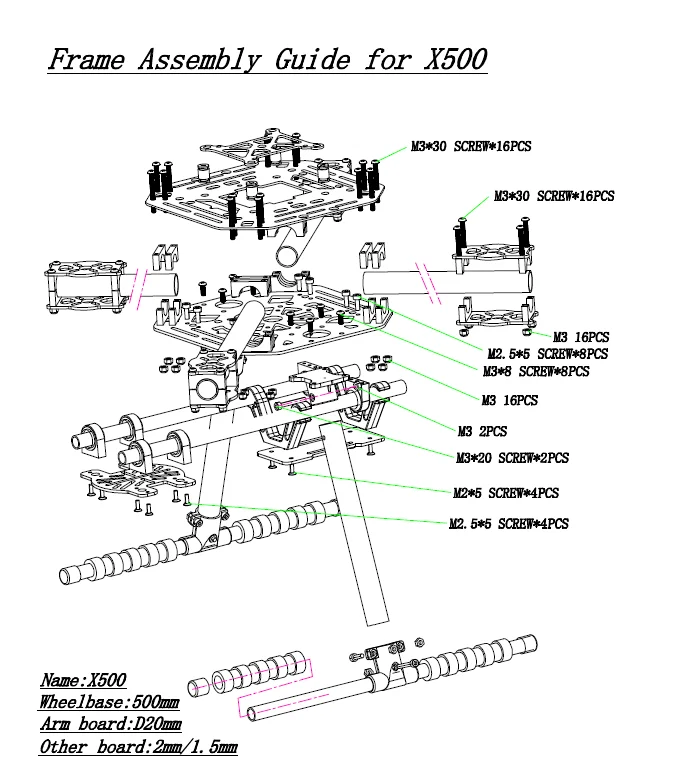 Frame Assembly Guide for X500

M3*30 SCREW*16PCS

M3*30 SCREW*16PCS

M3 16PCS

M2.5*5 SCREW*8PCS

M3*8 SCREW*8PCS

M3 16PCS

M3 2PCS

M3*20 SCREW*2PCS

M2*5 SCREW*4PCS

M2.5*5 SCREW*4PCS

Name:X500
Wheelbase:500mm
Arm board:D20mm
Other board:2mm/1.5mm