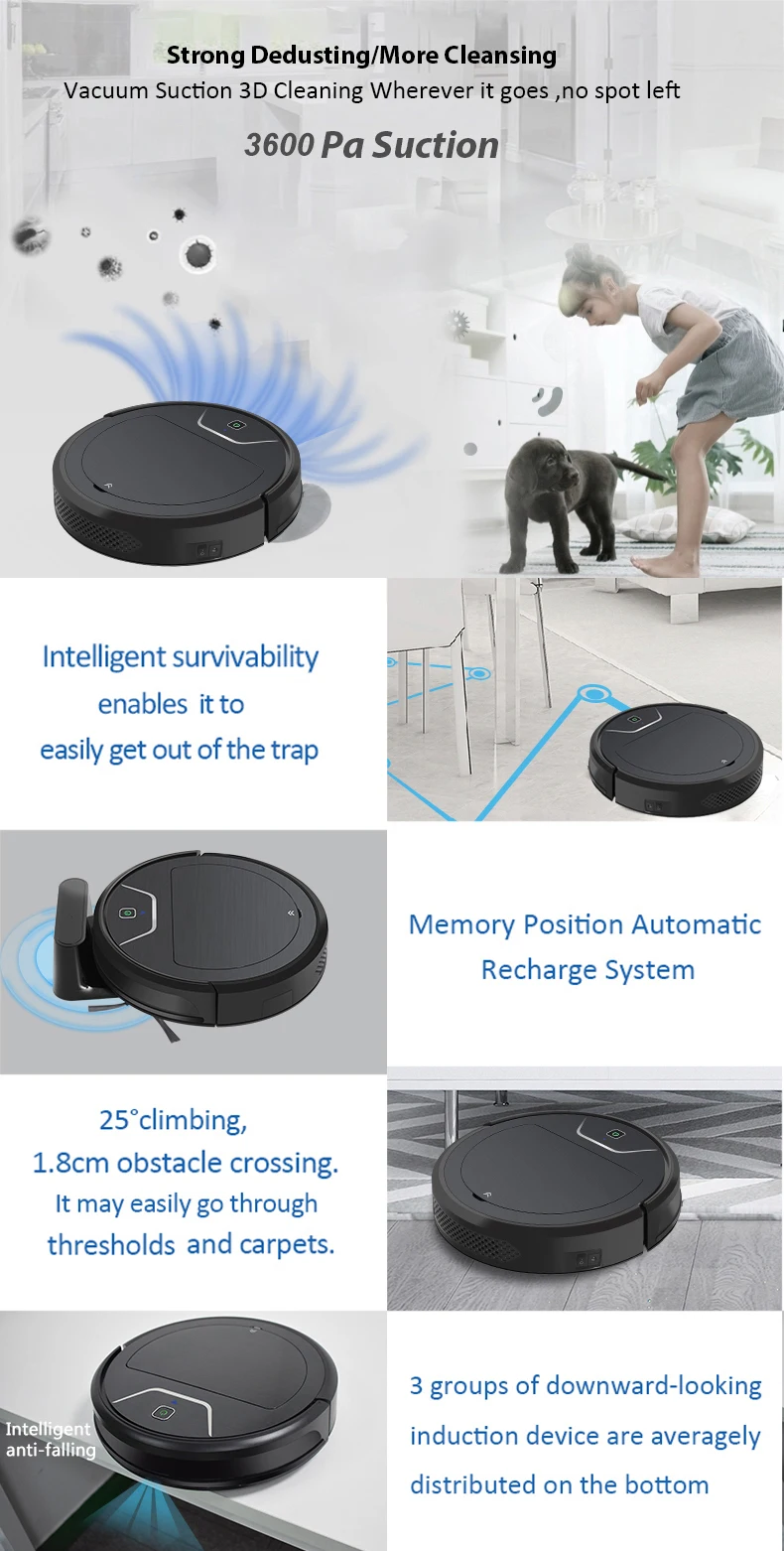 Strong Dedusting/More Cleansing
Vacuum Suction 3D Cleaning Wherever it goes ,no spot left

3600 Pa Suction

Intelligent survivability enables it to easily get out of the trap

Memory Position Automatic Recharge System

25°climbing,
1.8cm obstacle crossing.
It may easily go through thresholds and carpets.

Intelligent anti-falling

3 groups of downward-looking induction device are averagely distributed on the bottom