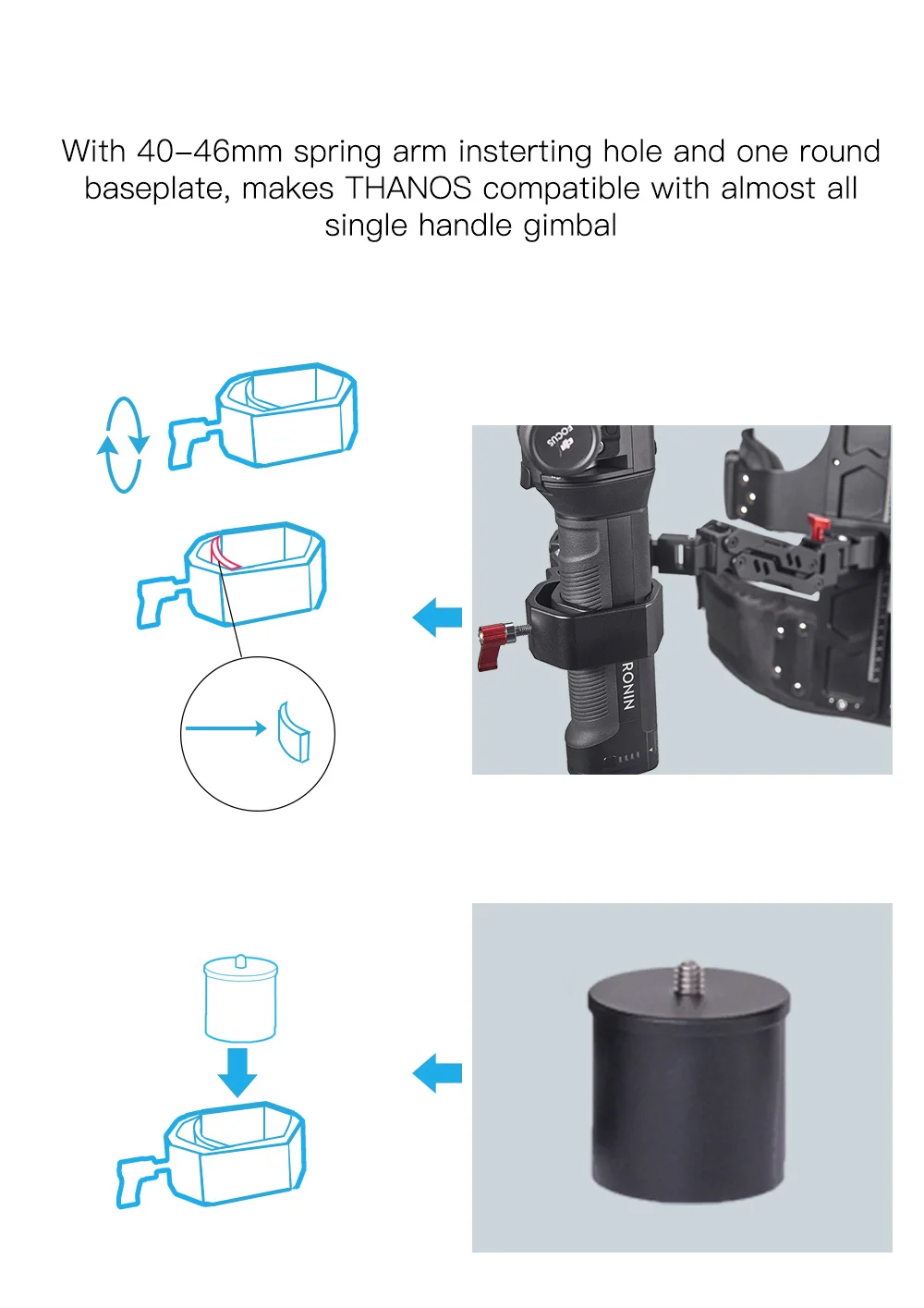 With 40–46mm spring arm insterting hole and one round baseplate, makes THANOS compatible with almost all single handle gimbal

FOCUS

RONIN