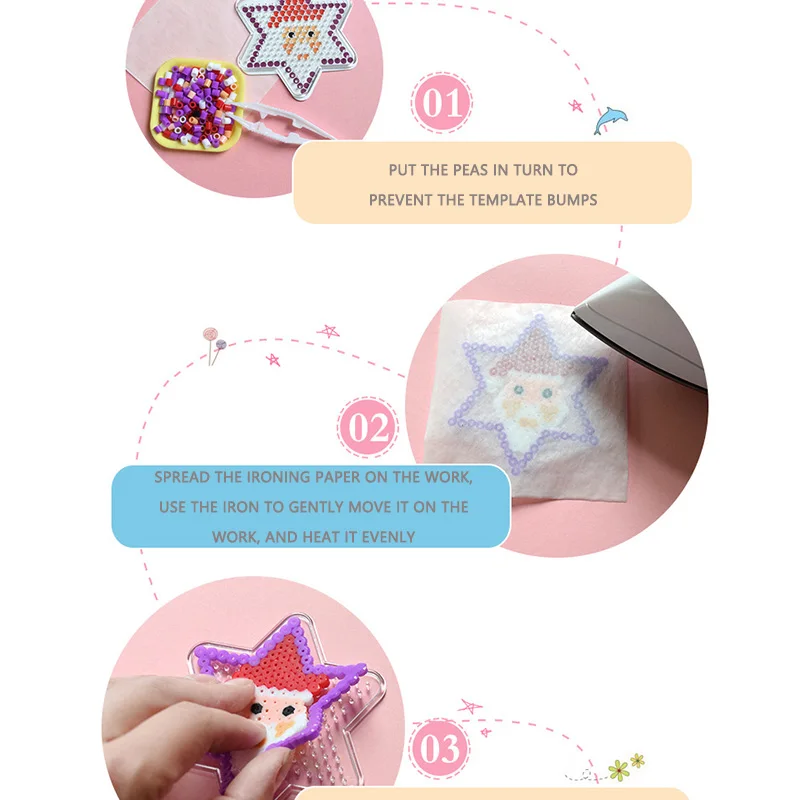 01

PUT THE PEAS IN TURN TO PREVENT THE TEMPLATE BUMPS

02

SPREAD THE IRONING PAPER ON THE WORK, USE THE IRON TO GENTLY MOVE IT ON THE WORK, AND HEAT IT EVENLY

03