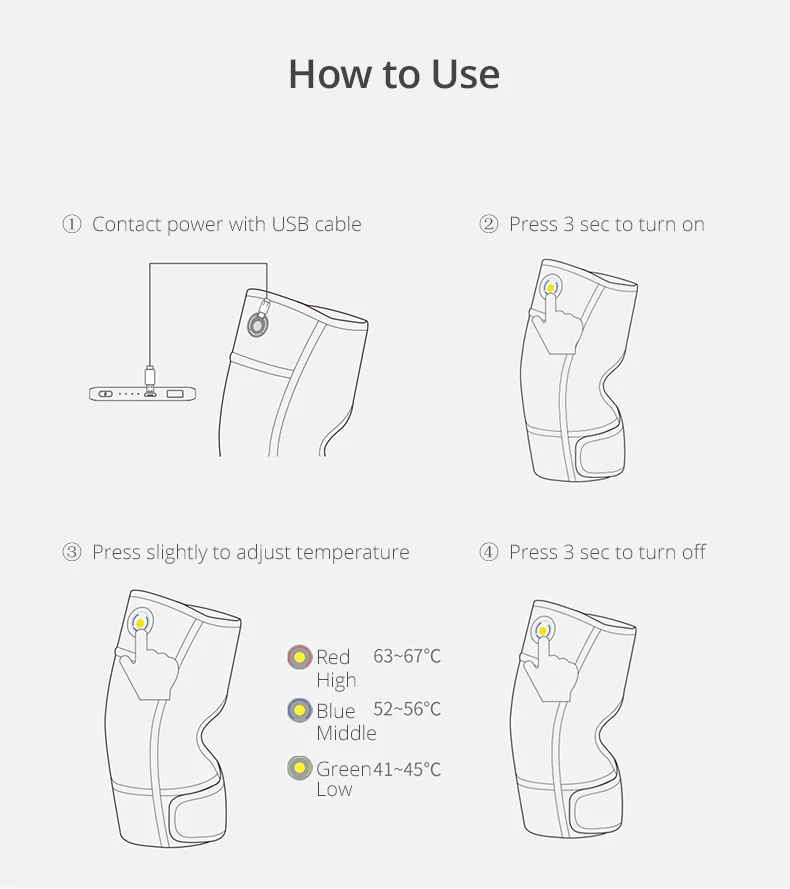 How to Use

① Contact power with USB cable

② Press 3 sec to turn on

③ Press slightly to adjust temperature

Red High 63~67°C

Blue Middle 52~56°C

Green Low 41~45°C

④ Press 3 sec to turn off