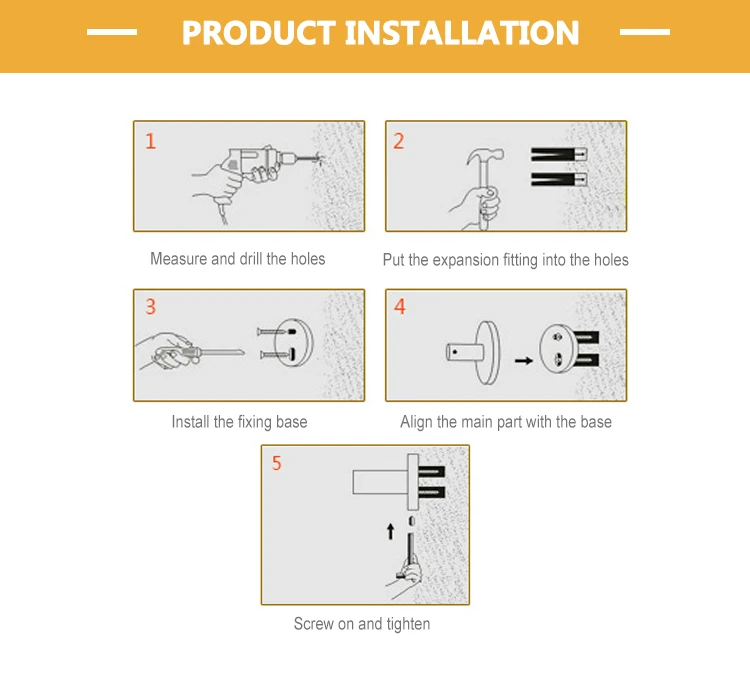 PRODUCT INSTALLATION

1

Measure and drill the holes

2

Put the expansion fitting into the holes

3

Install the fixing base

4

Align the main part with the base

5

Screw on and tighten