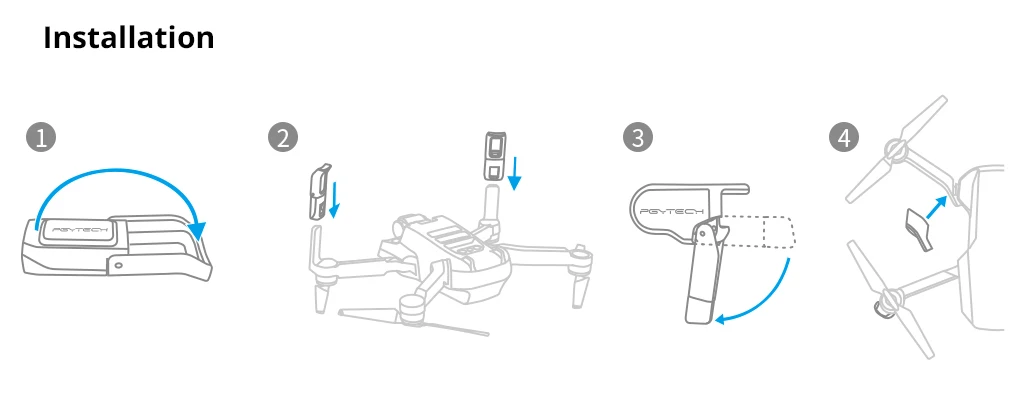 Installation

1

PGYTECH

2

3

PGYTECH

4