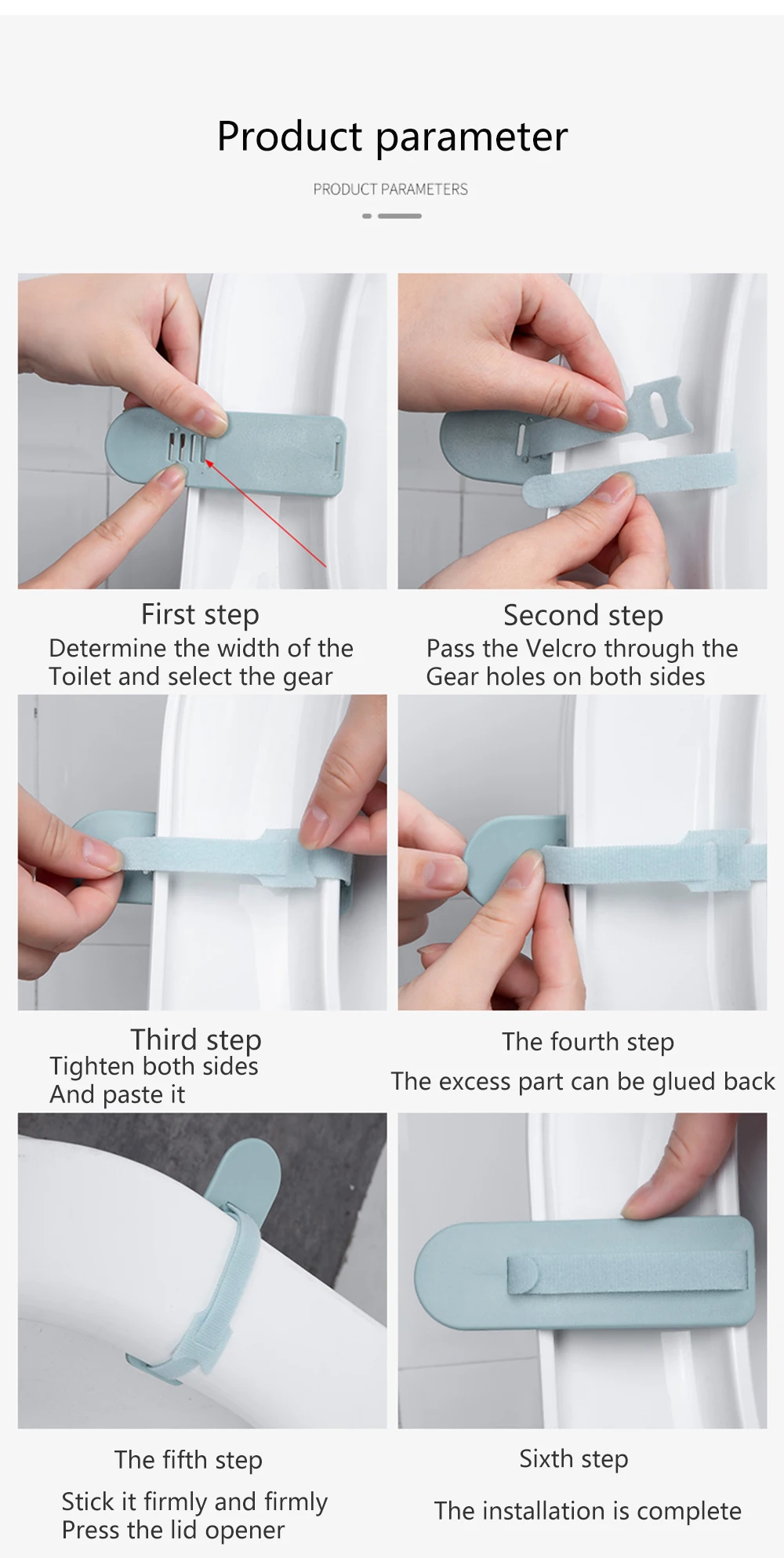 Product parameter

PRODUCT PARAMETERS

First step
Determine the width of the Toilet and select the gear

Second step
Pass the Velcro through the Gear holes on both sides

Third step
Tighten both sides
And paste it

The fourth step
The excess part can be glued back

The fifth step
Stick it firmly and firmly
Press the lid opener

Sixth step
The installation is complete