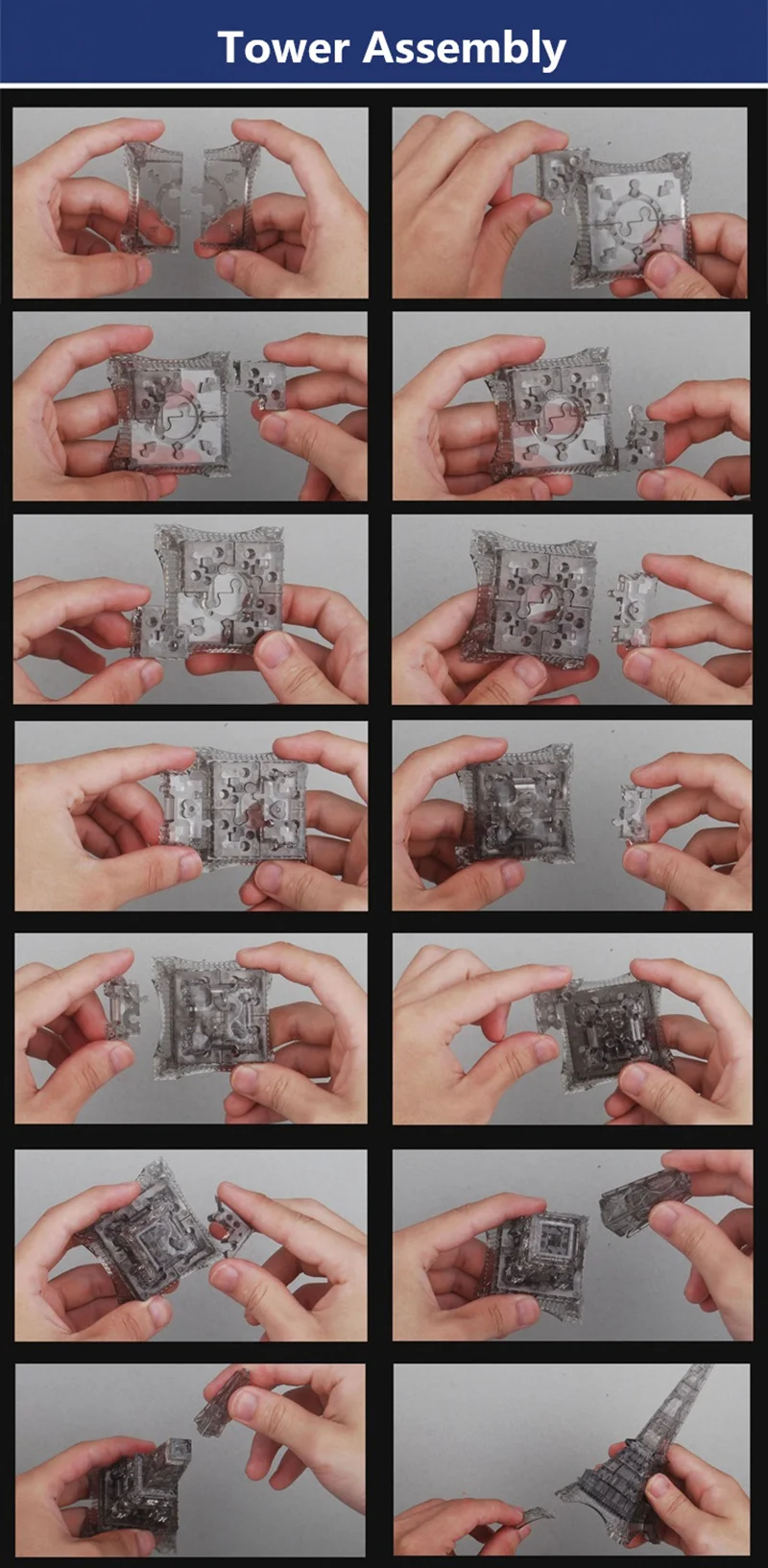 Tower Assembly