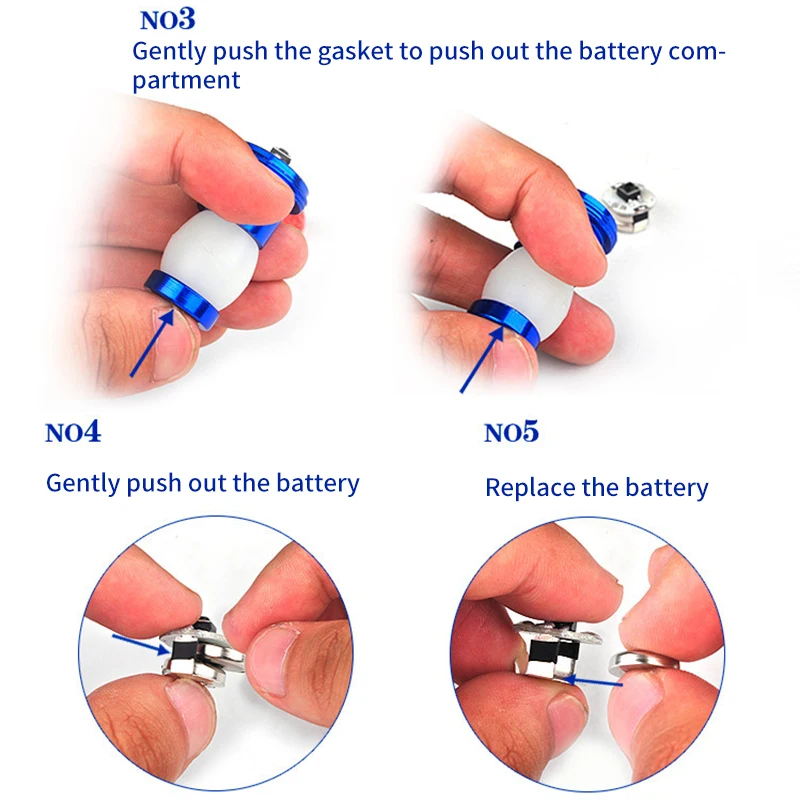 NO3
Gently push the gasket to push out the battery compartment

NO4

Gently push out the battery

NO5

Replace the battery