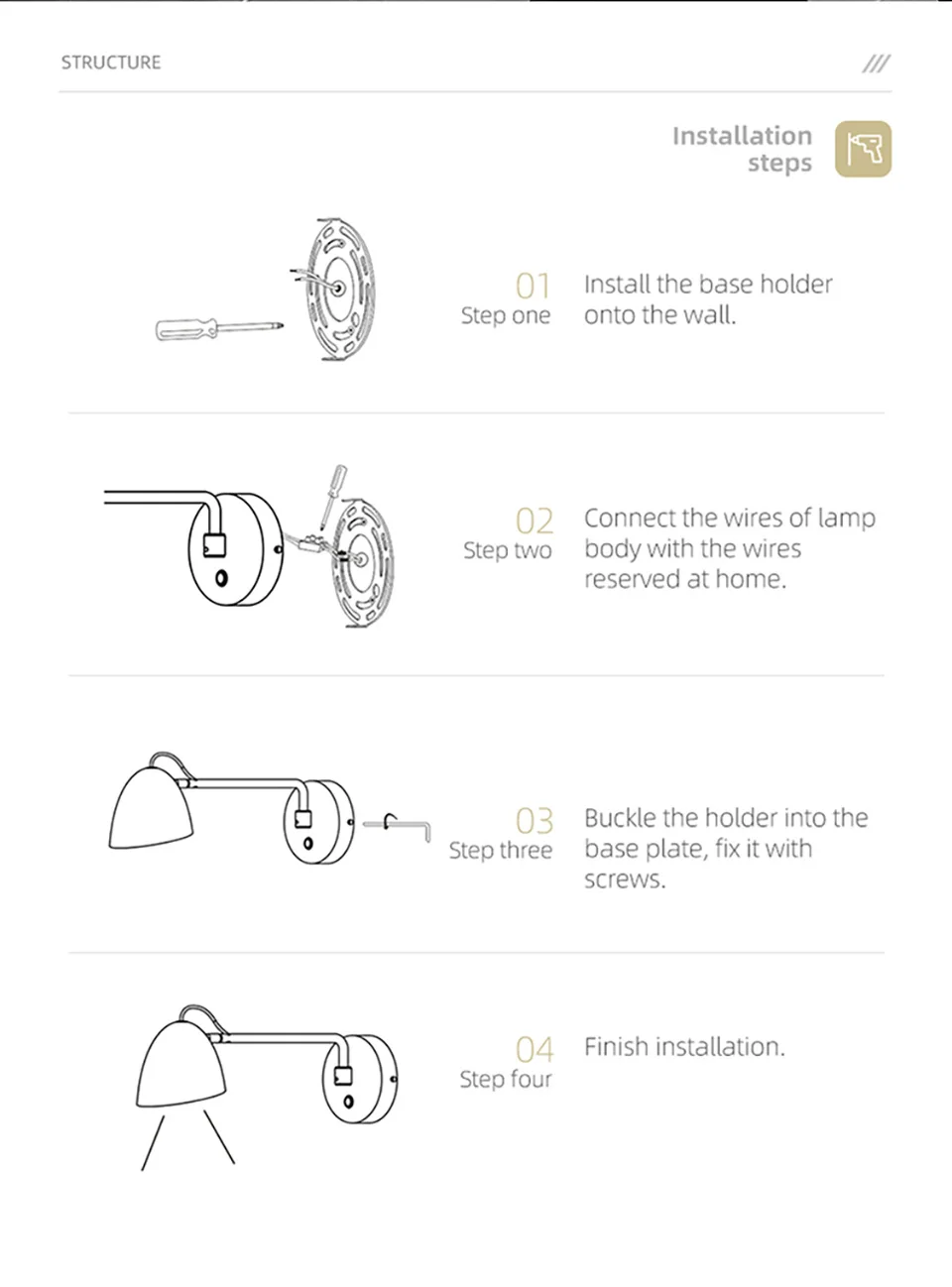 STRUCTURE

///

Installation steps

01
Step one

Install the base holder onto the wall.

02
Step two

Connect the wires of lamp body with the wires reserved at home.

03
Step three

Buckle the holder into the base plate, fix it with screws.

04
Step four

Finish installation.